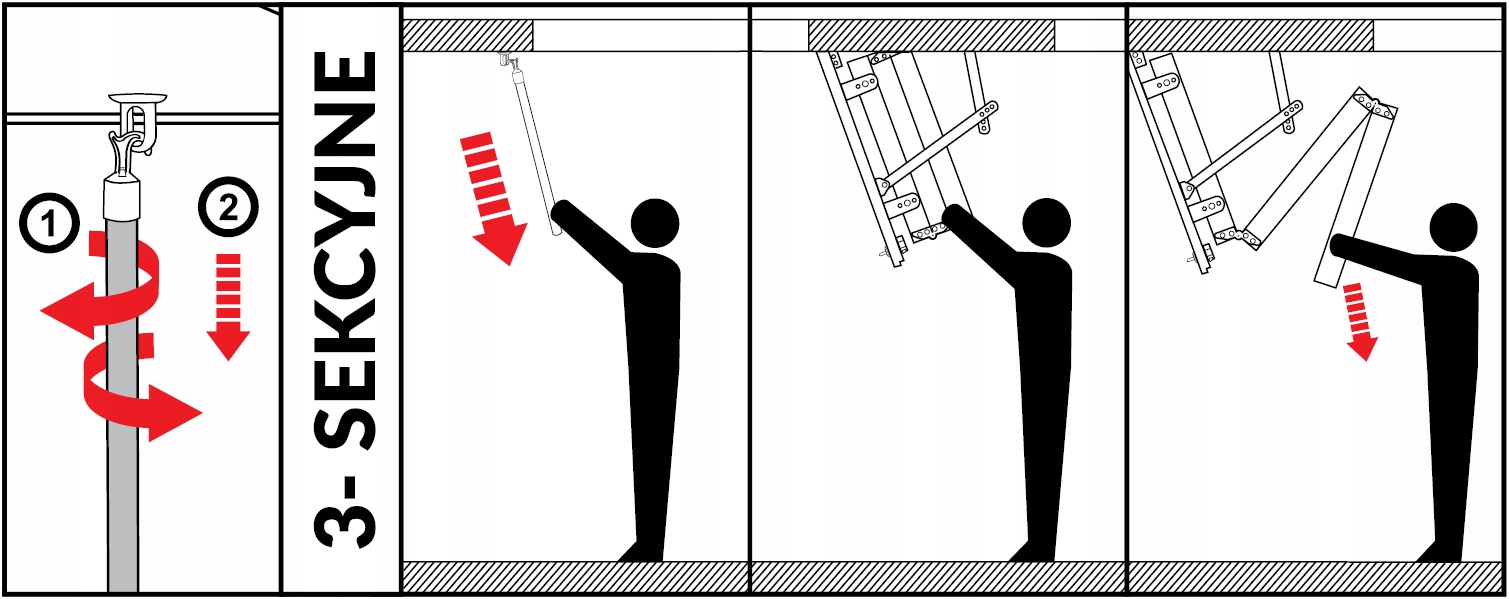 1
2
3- SEKCYJNE