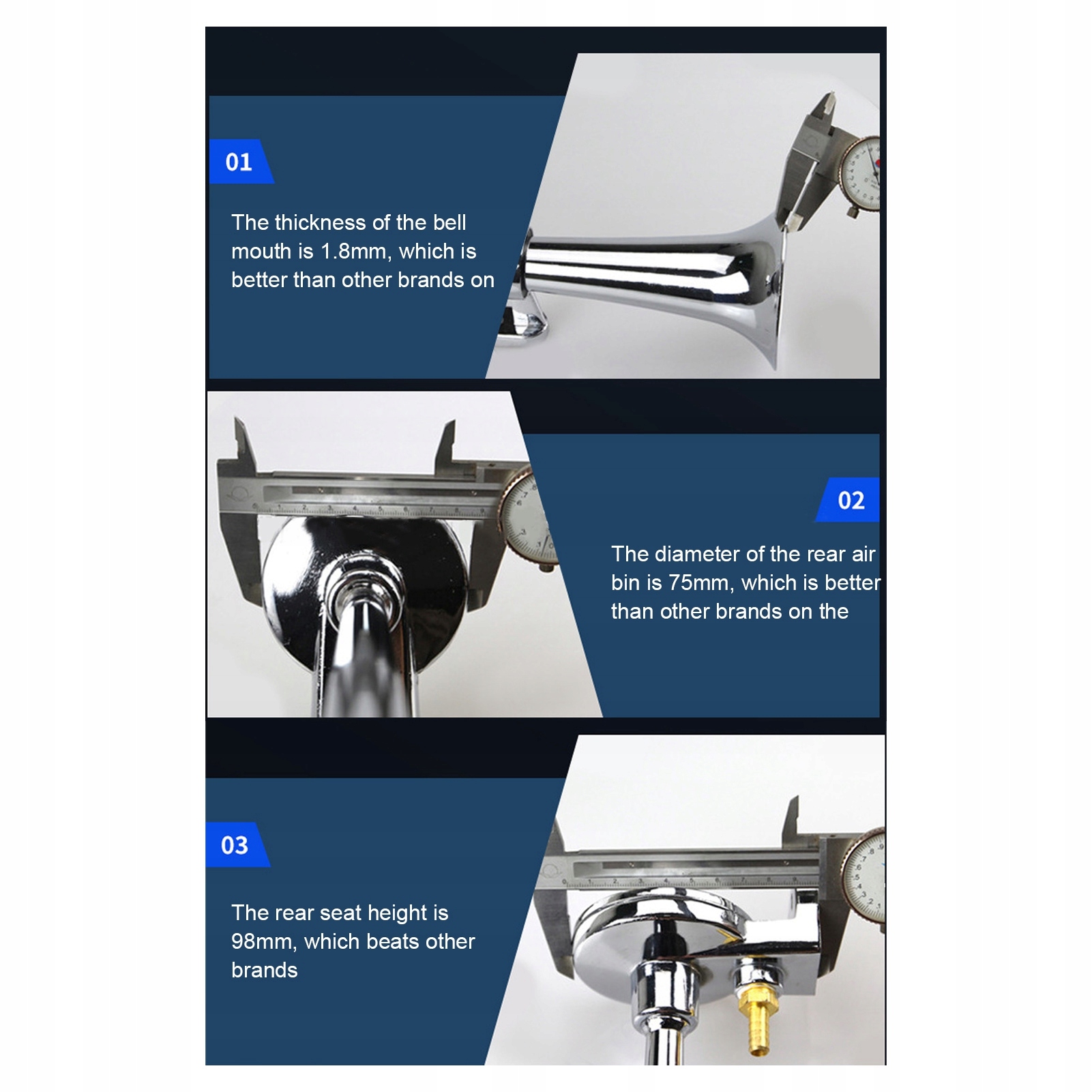 01

The thickness of the bell mouth is 1.8mm, which is better than other brands on

02

The diameter of the rear air bin is 75mm, which is better than other brands on the

03

The rear seat height is 98mm, which beats other brands