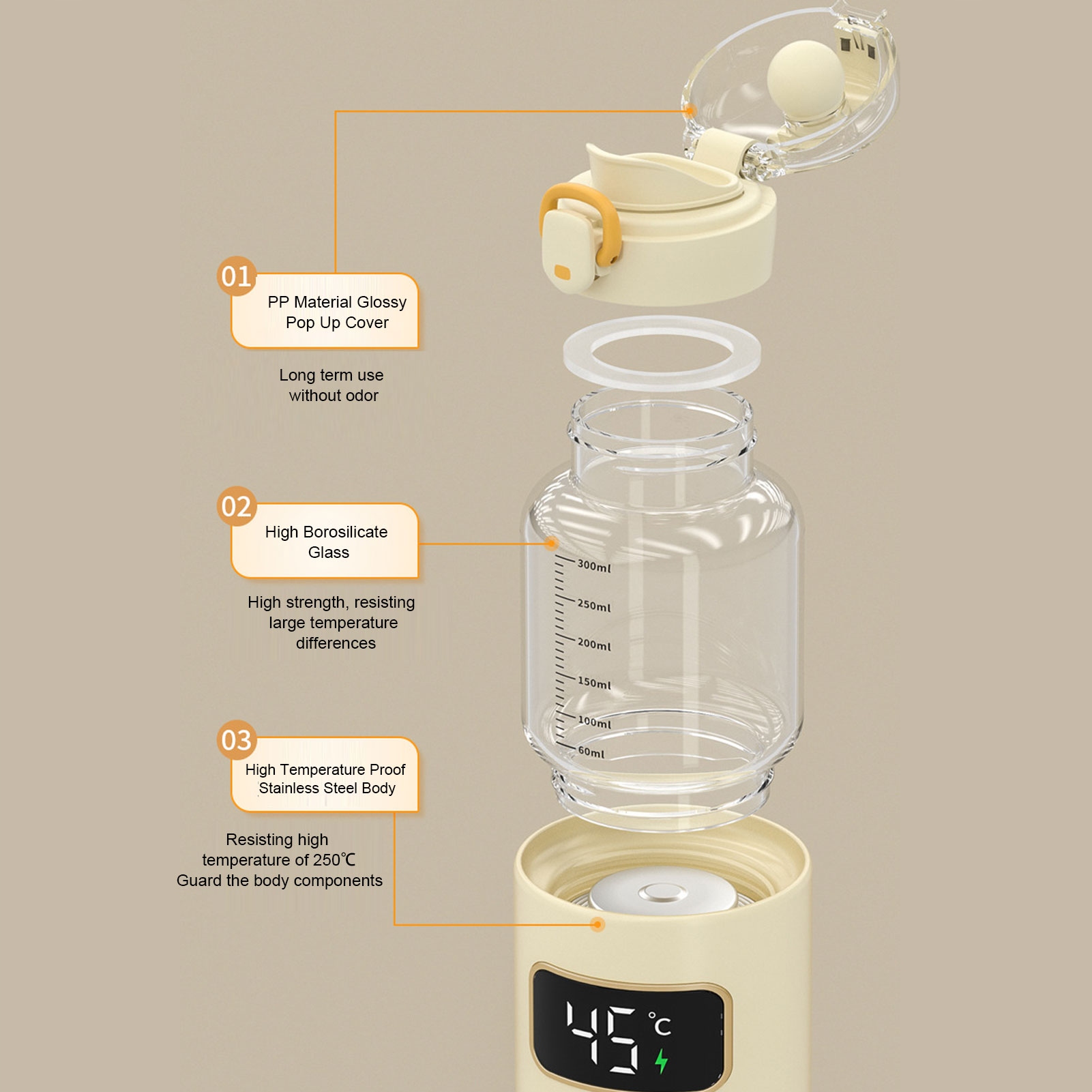 01
PP Material Glossy Pop Up Cover

Long term use without odor

02
High Borosilicate Glass

High strength, resisting large temperature differences

300ml
250ml
200ml
150ml
100ml
60ml

03
High Temperature Proof Stainless Steel Body

Resisting high temperature of 250℃
Guard the body components

45 °C