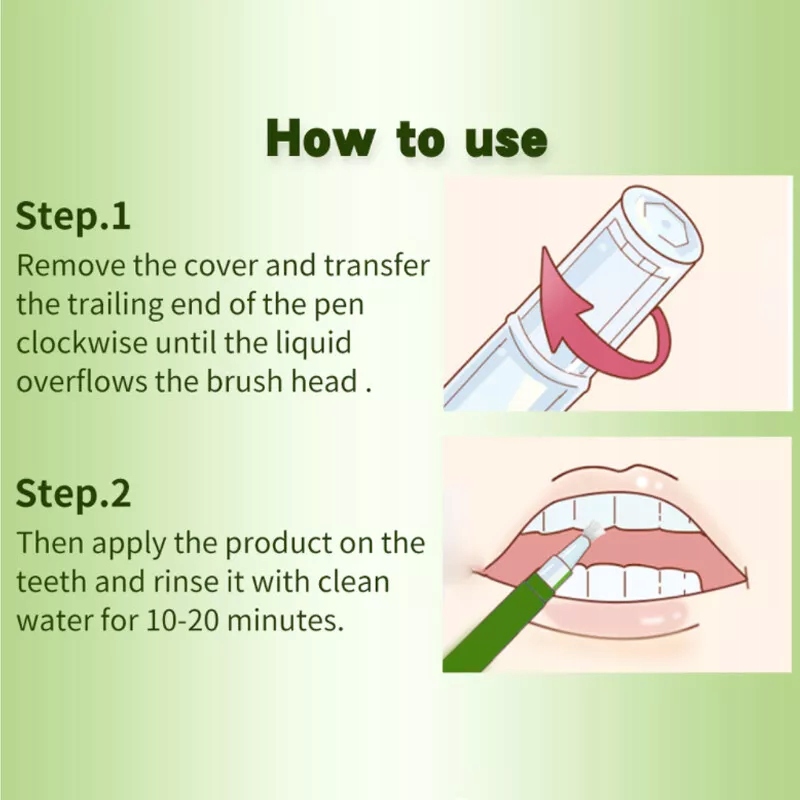 How to use

Step.1
Remove the cover and transfer the trailing end of the pen clockwise until the liquid overflows the brush head .

Step.2
Then apply the product on the teeth and rinse it with clean water for 10-20 minutes.