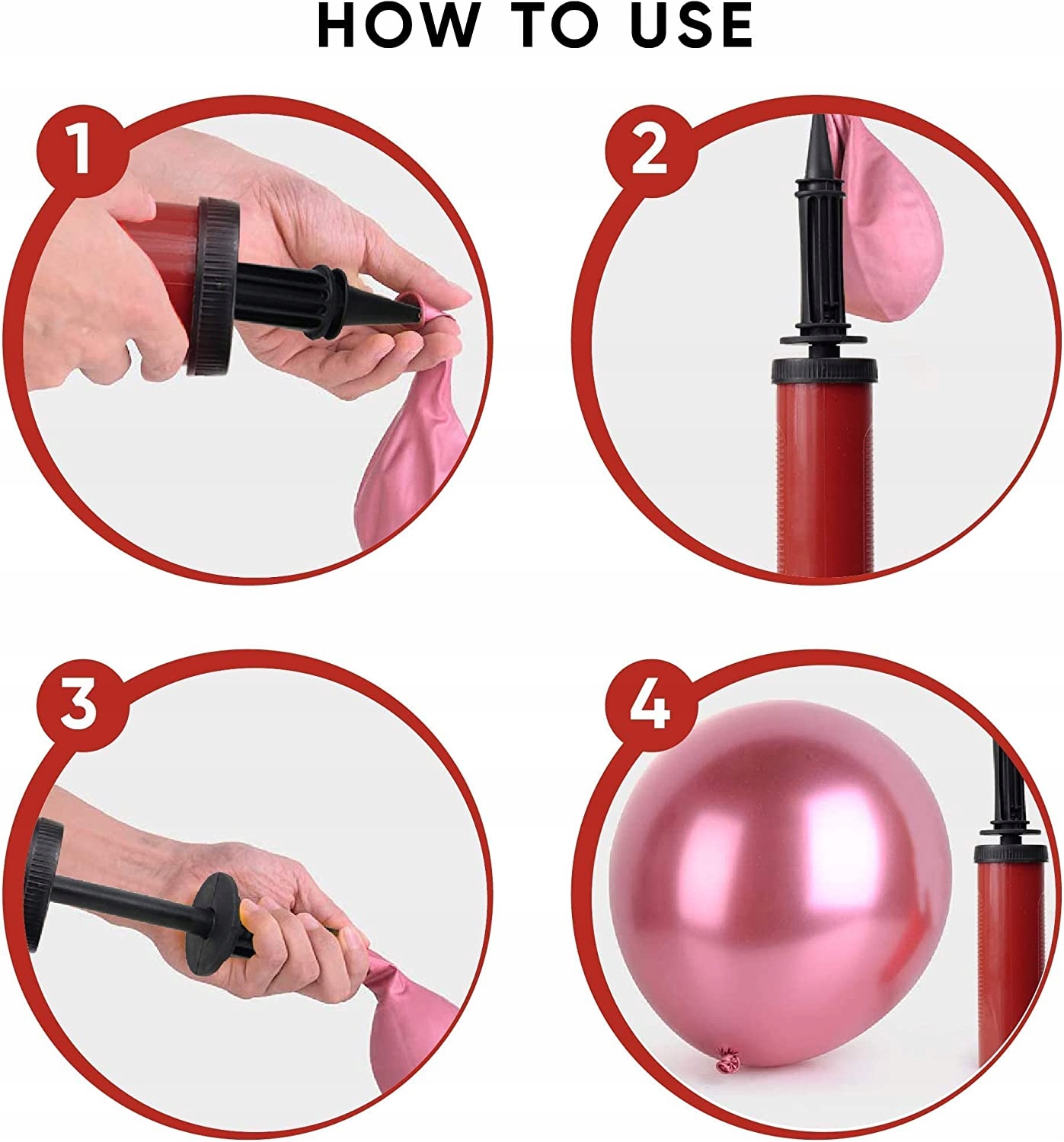 HOW TO USE

1

2

3

4