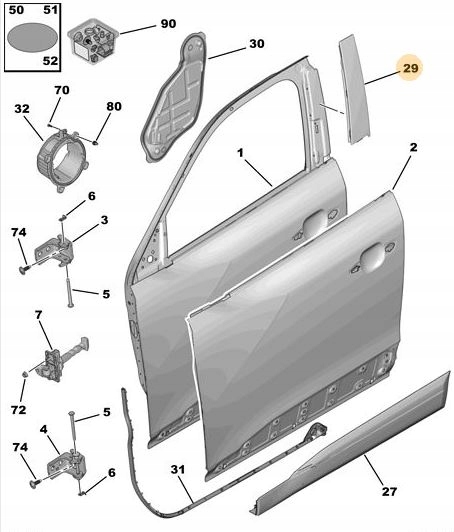 50 51
52
90
30
29
70
32
80
1
2
6
3
74
5
7
72
5
4
74
6
31
27