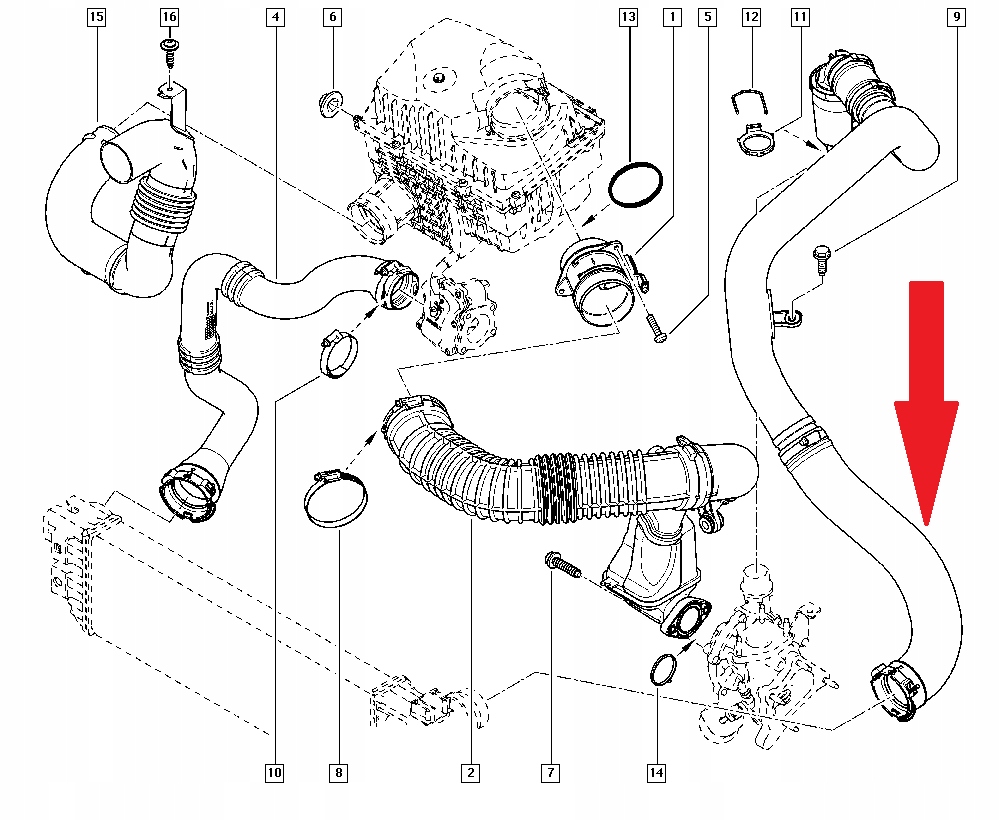 15
16
4
6
13
1
5
12
11
9
10
8
2
7
14