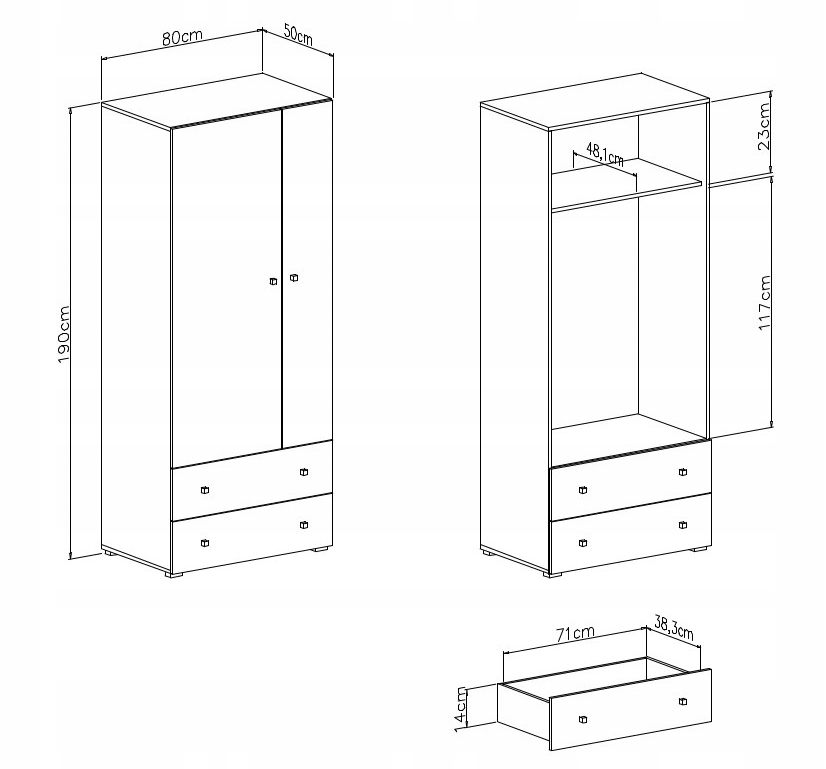 80cm
50cm
190cm
48,1cm
23cm
117cm
71cm
38,3cm
14cm