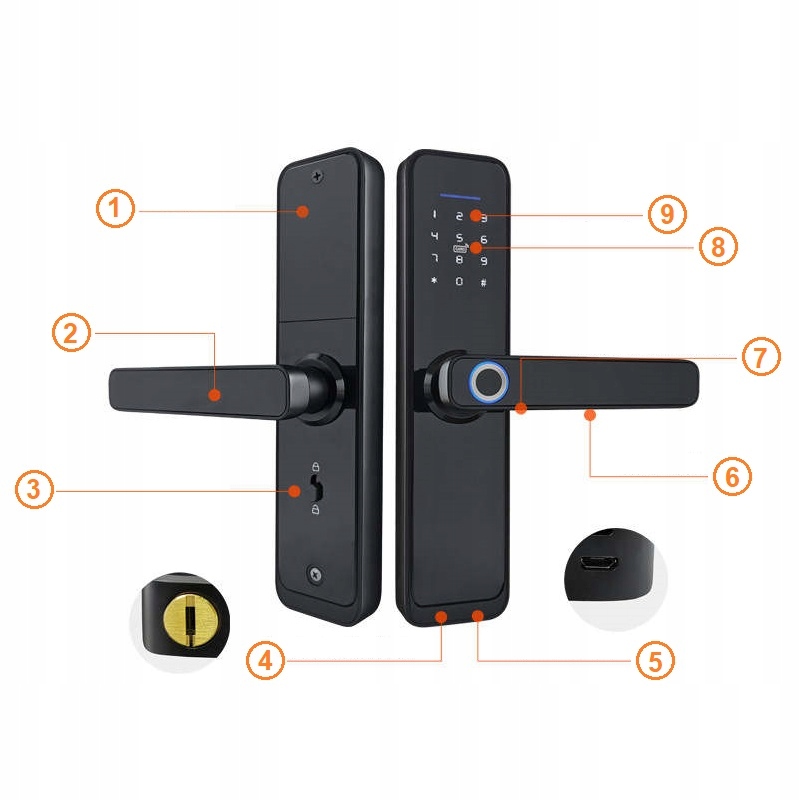 1
2
3
4
5
6
7
8
9

1 2 3
4 5 6
CARD
7 8 9
* 0 #