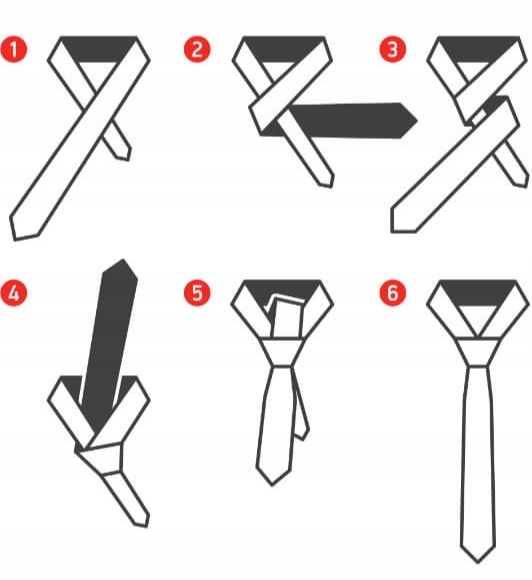 1
2
3
4
5
6