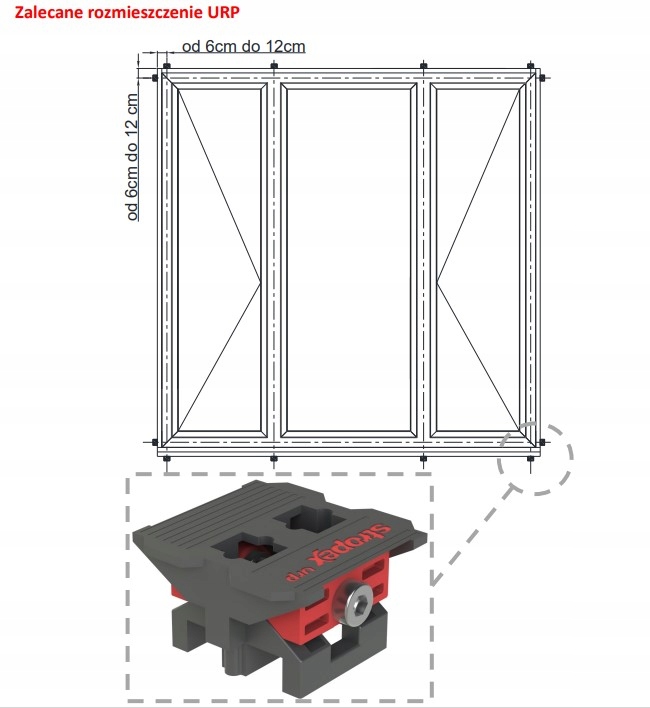 Zalecane rozmieszczenie URP

od 6cm do 12cm

od 6cm do 12 cm

skopex urp