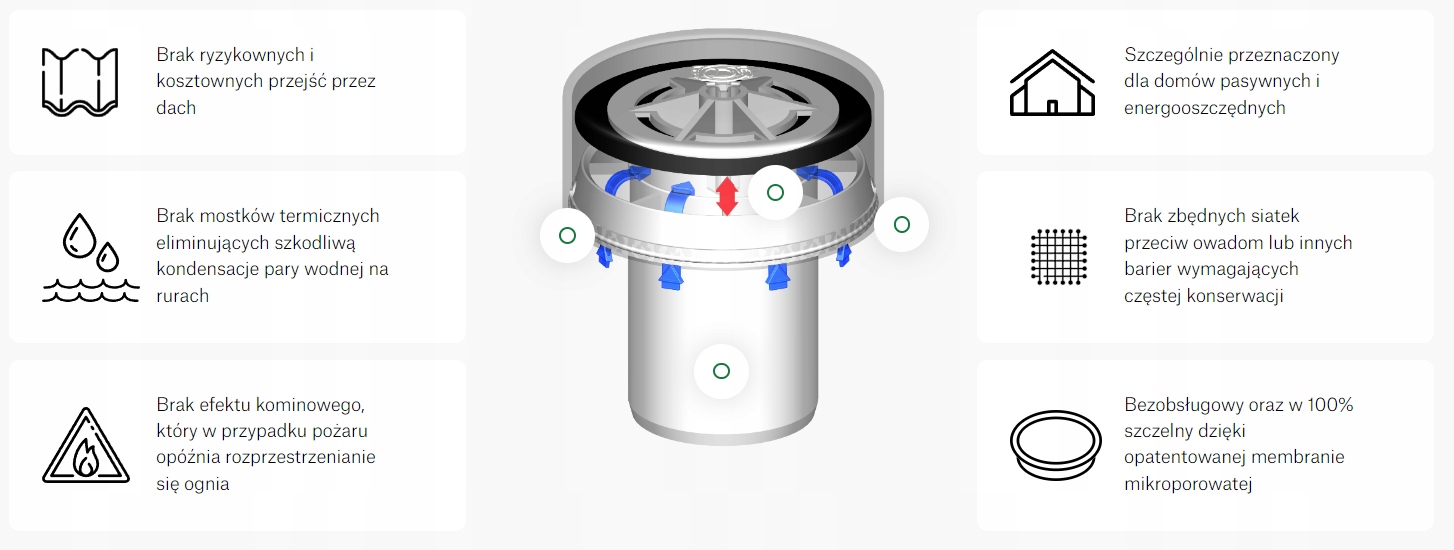 Brak ryzykownych i kosztownych przejść przez dach

Brak mostków termicznych eliminujących szkodliwą kondensacje pary wodnej na rurach

Brak efektu kominowego, który w przypadku pożaru opóźnia rozprzestrzenianie się ognia

Szczególnie przeznaczony dla domów pasywnych i energooszczędnych

Brak zbędnych siatek przeciw owadom lub innych barier wymagających częstej konserwacji

Bezobsługowy oraz w 100% szczelny dzięki opatentowanej membranie mikroporowatej