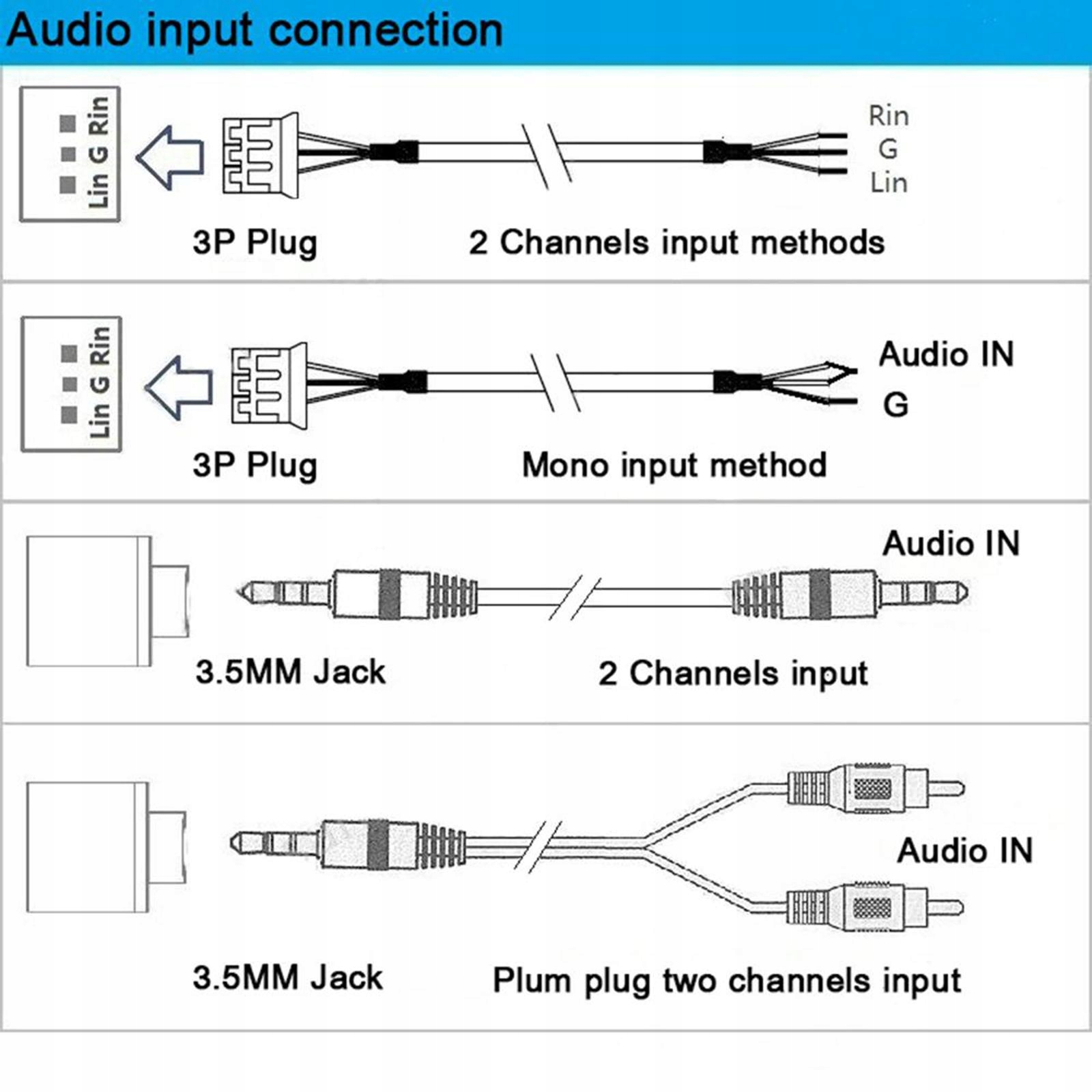 Audio input connection

Lin G Rin

Rin
G
Lin

3P Plug

2 Channels input methods

Lin G Rin

Audio IN
G

3P Plug

Mono input method

Audio IN

3.5MM Jack

2 Channels input

Audio IN

3.5MM Jack

Plum plug two channels input