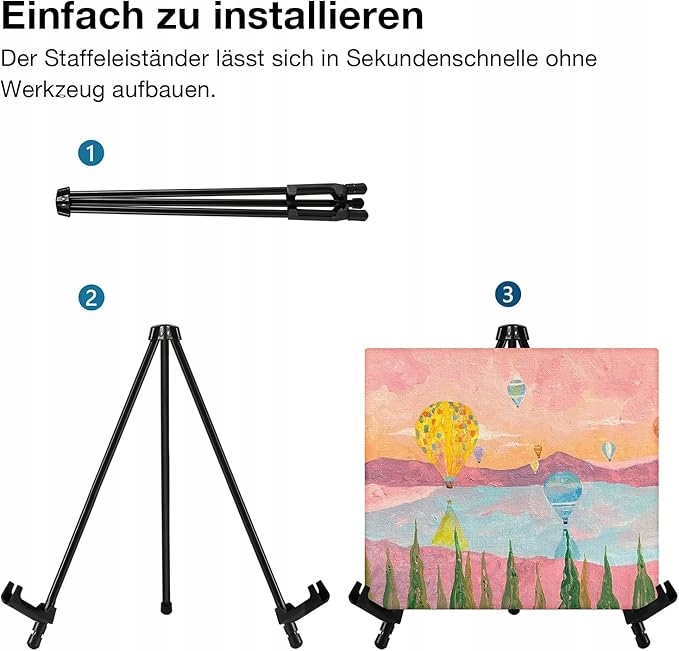 Einfach zu installieren

Der Staffeleiständer lässt sich in Sekundenschnelle ohne Werkzeug aufbauen.

1

2

3