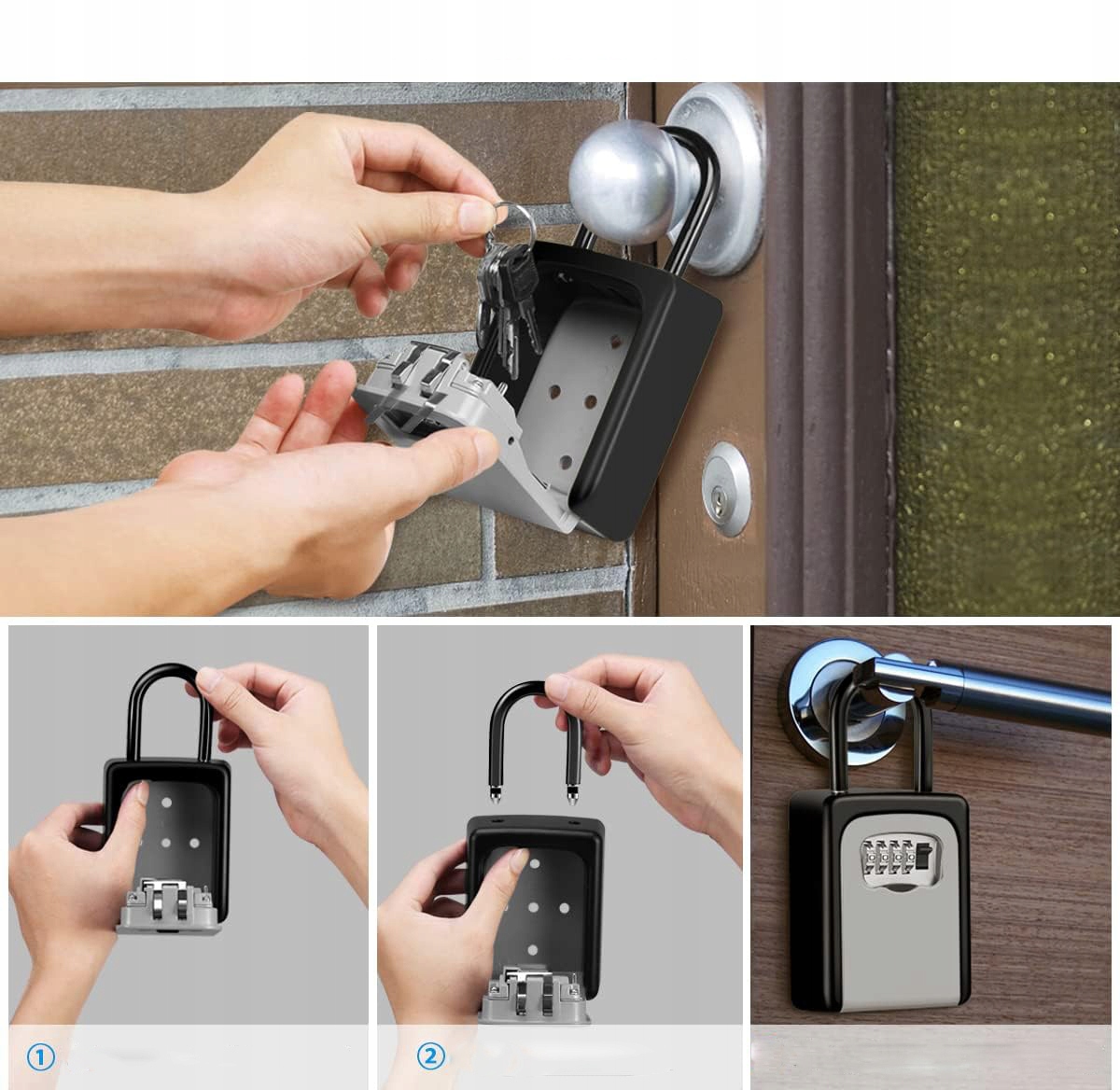 ①

②