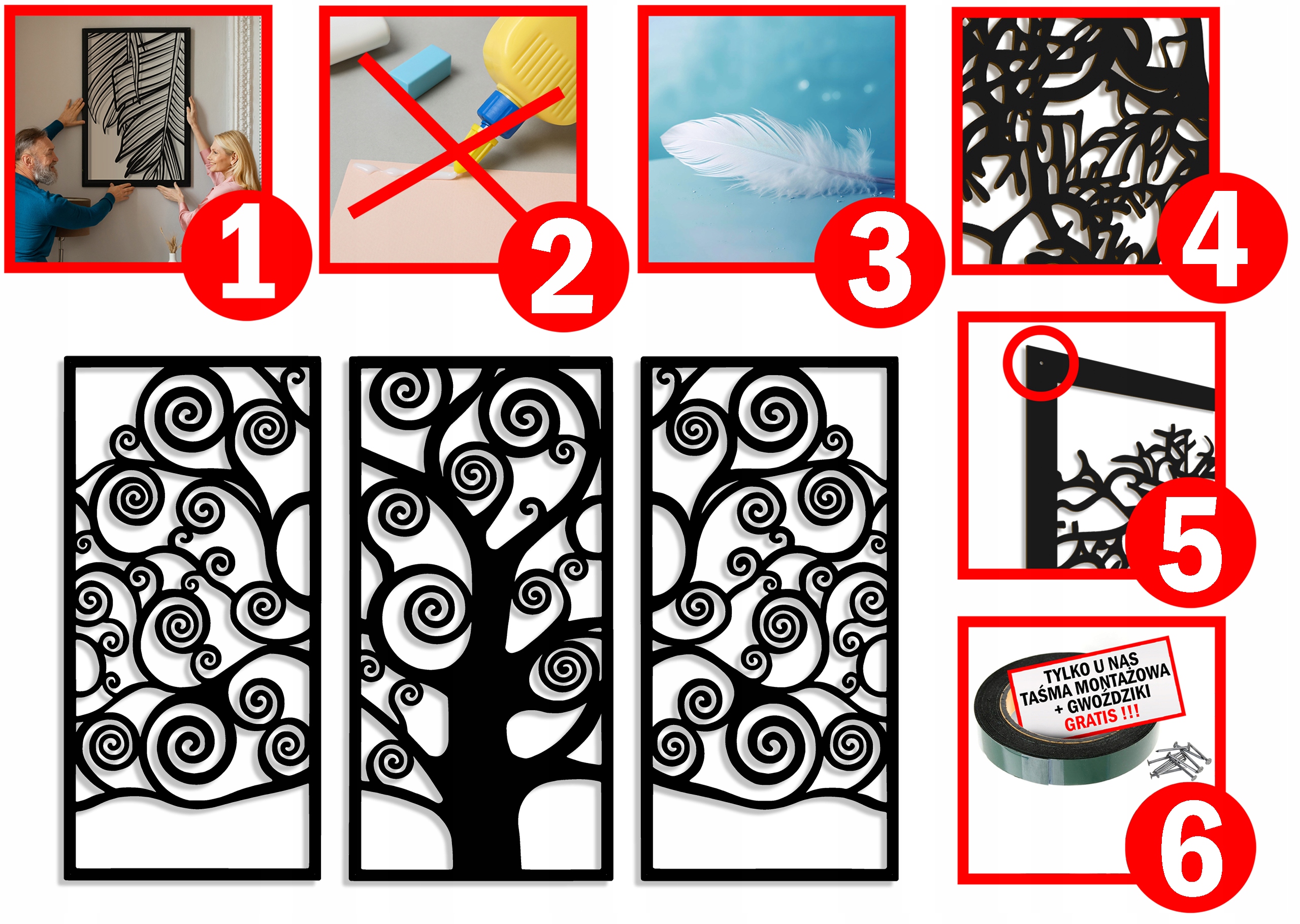 1

2

3

4

5

TYLKO U NAS
TAŚMA MONTAŻOWA
+ GWOŹDZIKI
GRATIS !!!

6