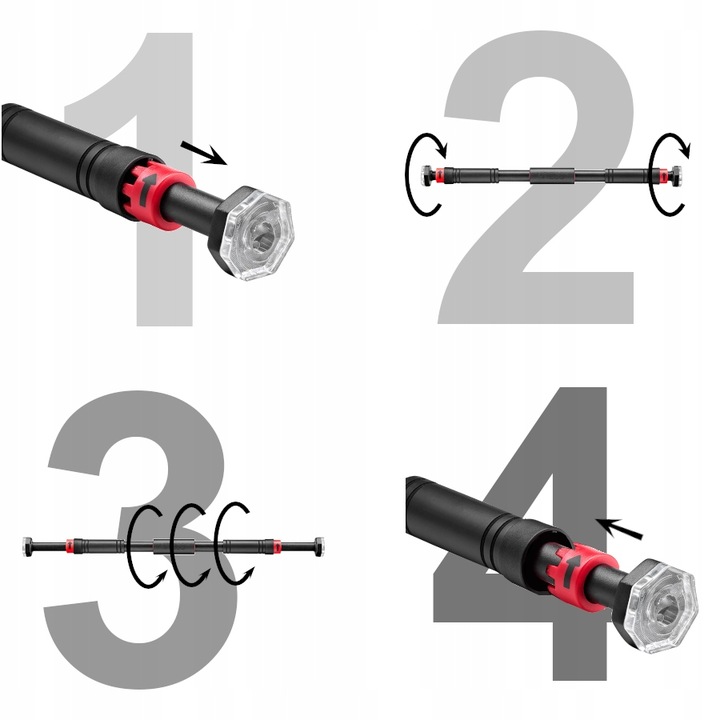 1

2

3

4