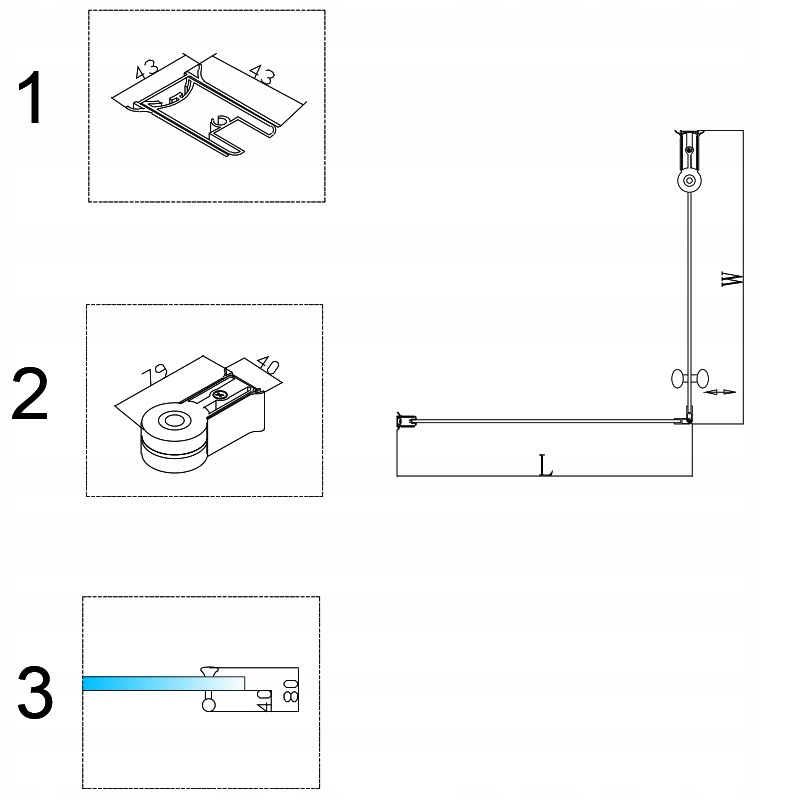 1

43

43

2

79

40

3

40

80

W

L