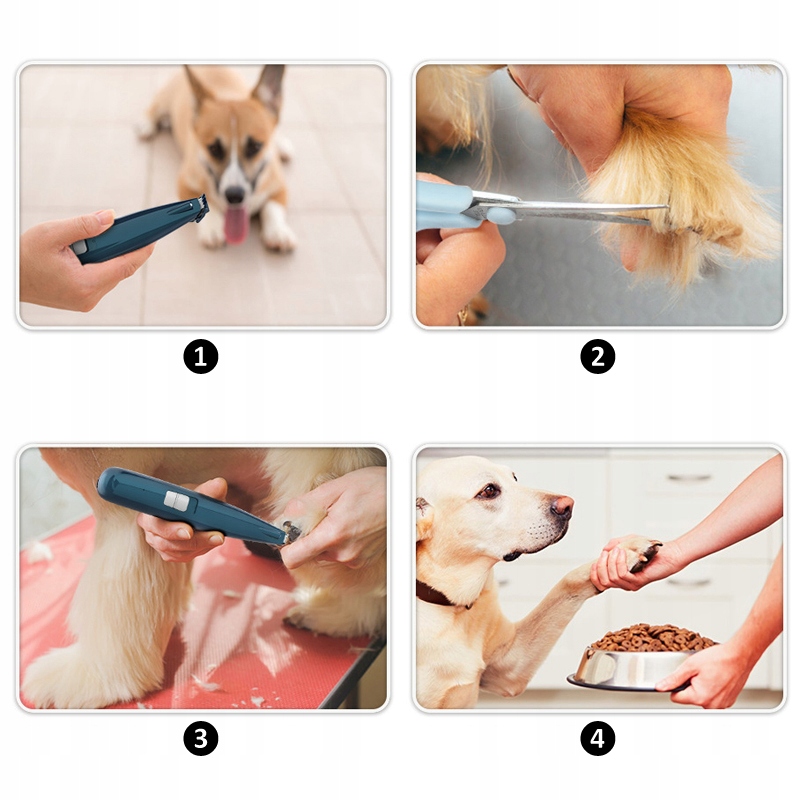 1

2

3

4