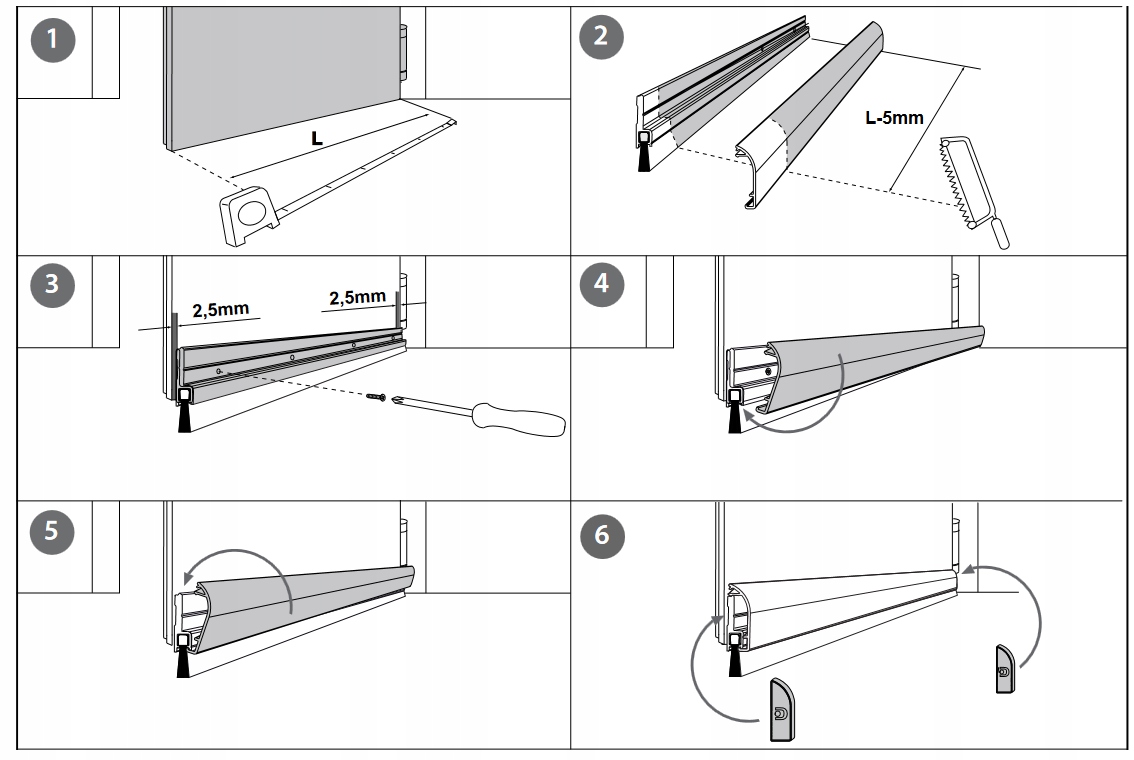 1

L

2

L-5mm

3

2,5mm

2,5mm

4

5

6