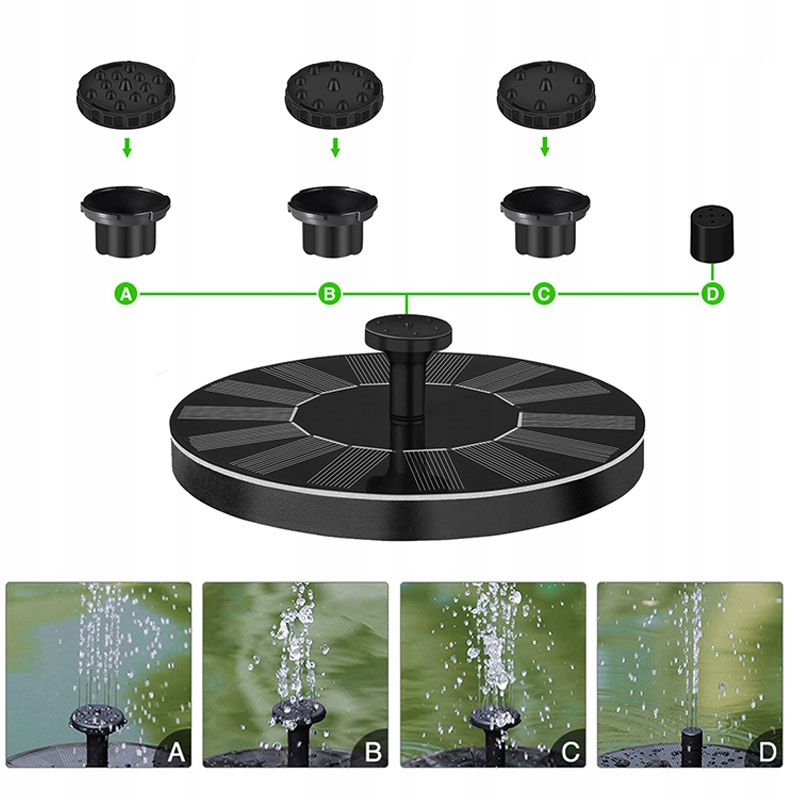 A
B
C
D

A
B
C
D