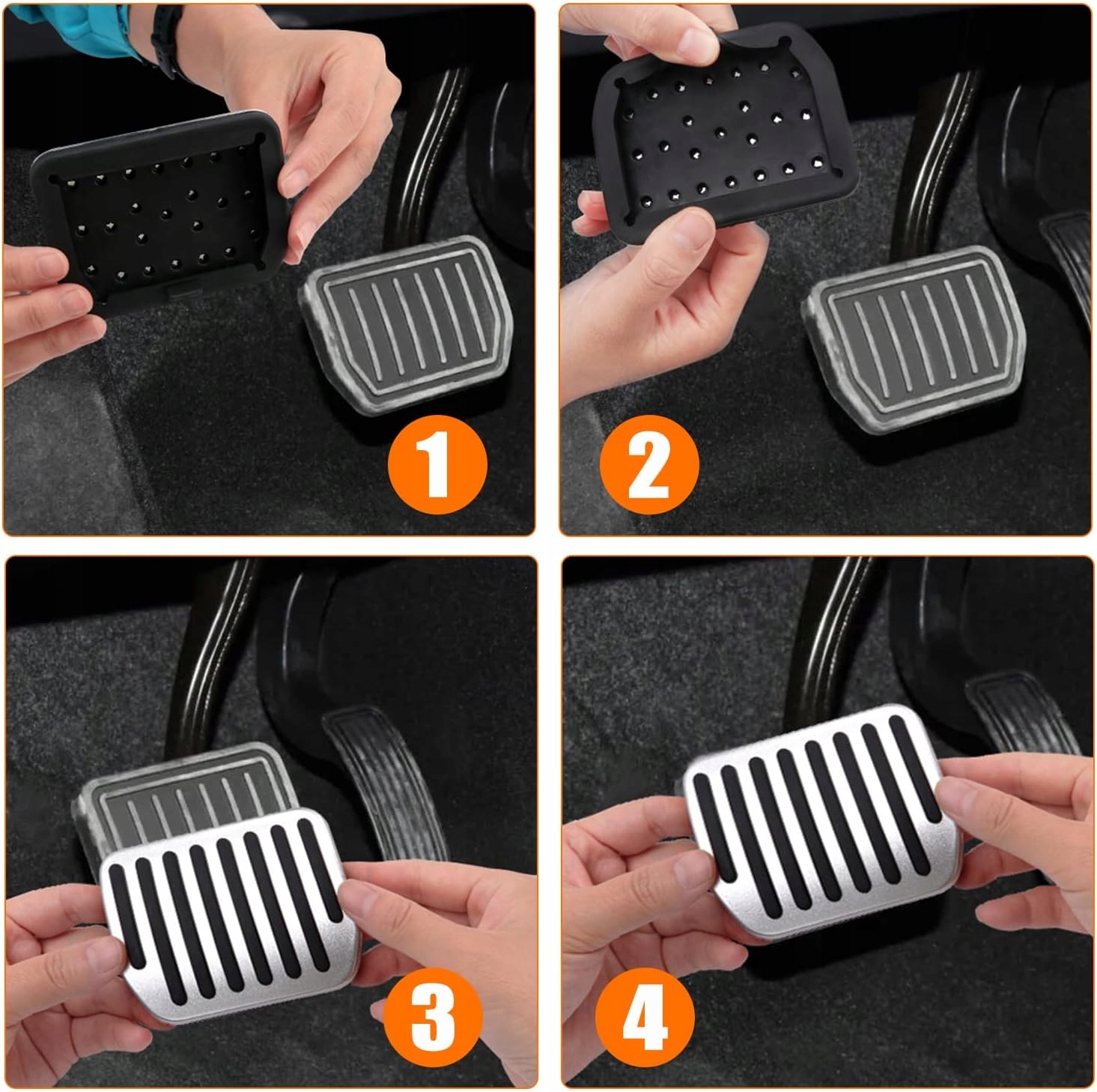 1

2

3

4