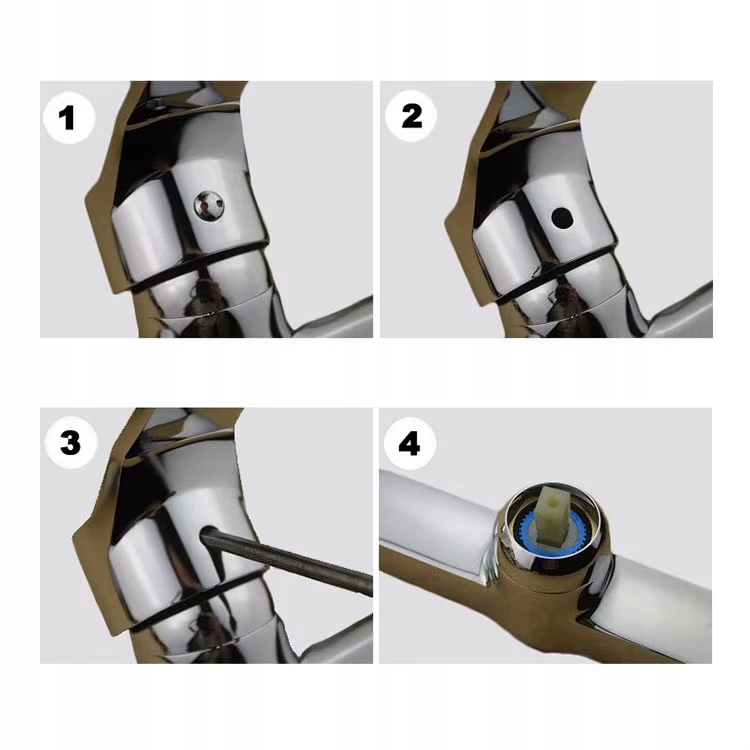 1

2

3

4