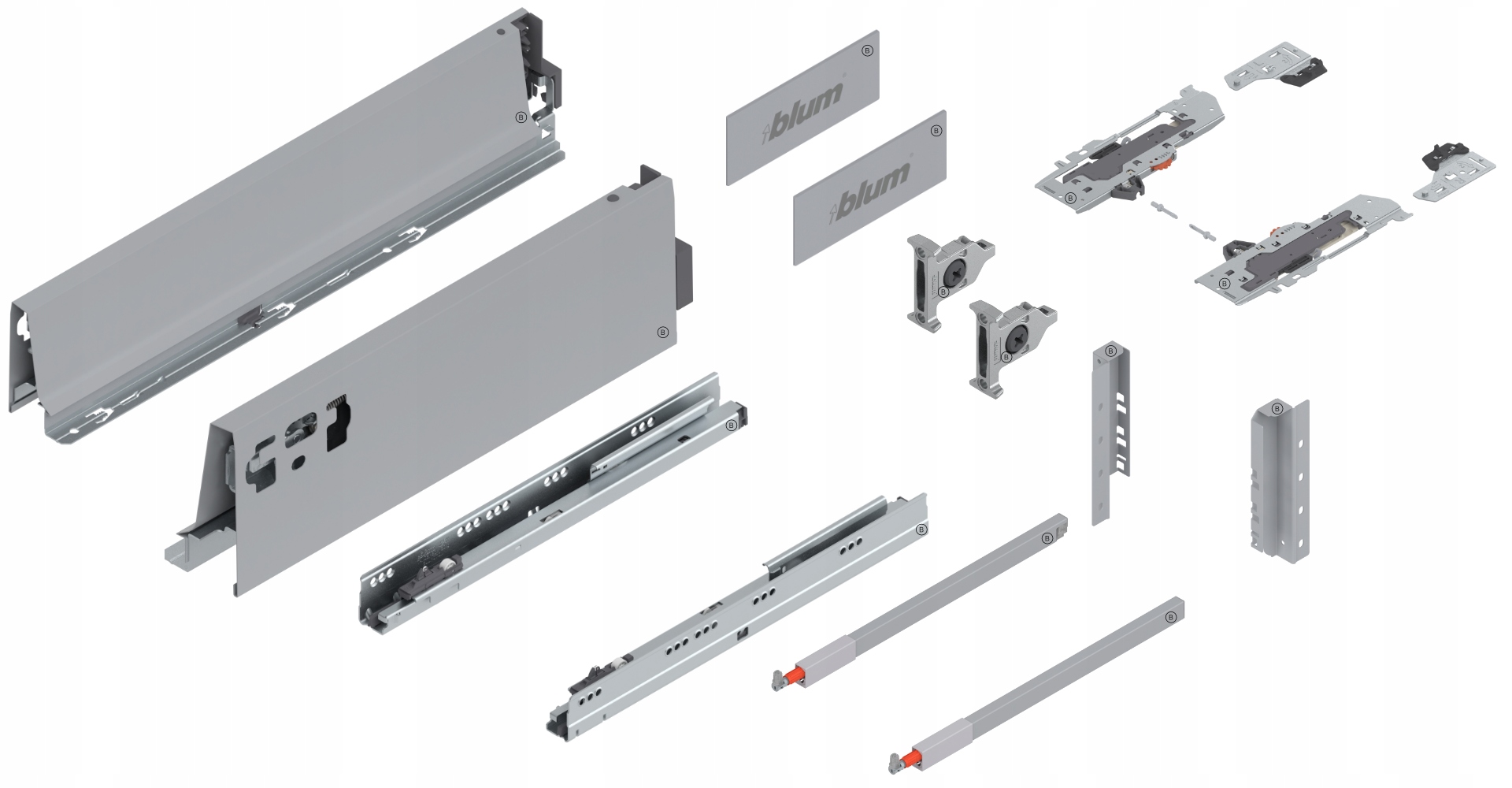 blum
blum