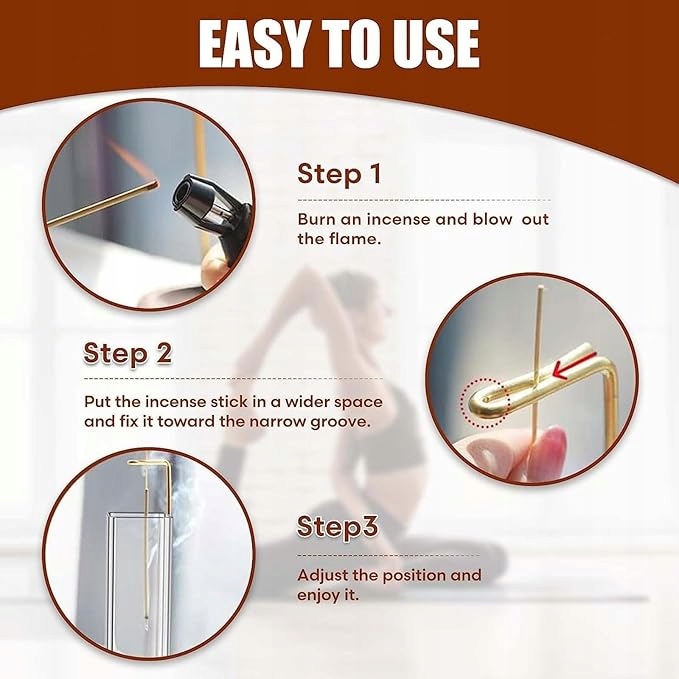 EASY TO USE

Step 1

Burn an incense and blow out the flame.

Step 2

Put the incense stick in a wider space and fix it toward the narrow groove.

Step3

Adjust the position and enjoy it.