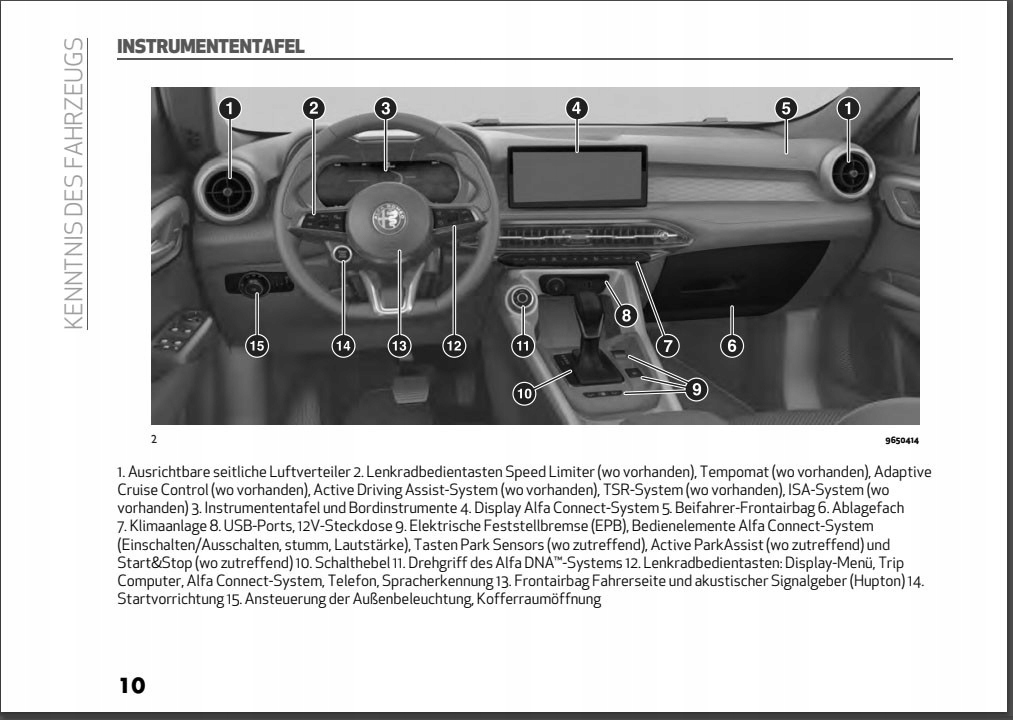 KENNTNIS DES FAHRZEUGS

INSTRUMENTENTAFEL

1 2 3 4 5 1

15 14 13 12 11 8 7 6 10 9

2

9650414

1. Ausrichtbare seitliche Luftverteiler 2. Lenkradbedientasten Speed Limiter (wo vorhanden), Tempomat (wo vorhanden), Adaptive Cruise Control (wo vorhanden), Active Driving Assist-System (wo vorhanden), TSR-System (wo vorhanden), ISA-System (wo vorhanden) 3. Instrumententafel und Bordinstrumente 4. Display Alfa Connect-System 5. Beifahrer-Frontairbag 6. Ablagefach 7. Klimaanlage 8. USB-Ports, 12V-Steckdose 9. Elektrische Feststellbremse (EPB), Bedienelemente Alfa Connect-System (Einschalten/Ausschalten, stumm, Lautstärke), Tasten Park Sensors (wo zutreffend), Active ParkAssist (wo zutreffend) und Start&Stop (wo zutreffend) 10. Schalthebel 11. Drehgriff des Alfa DNA™-Systems 12. Lenkradbedientasten: Display-Menü, Trip Computer, Alfa Connect-System, Telefon, Spracherkennung 13. Frontairbag Fahrerseite und akustischer Signalgeber (Hupton) 14. Startvorrichtung 15. Ansteuerung der Außenbeleuchtung, Kofferraumöffnung

10