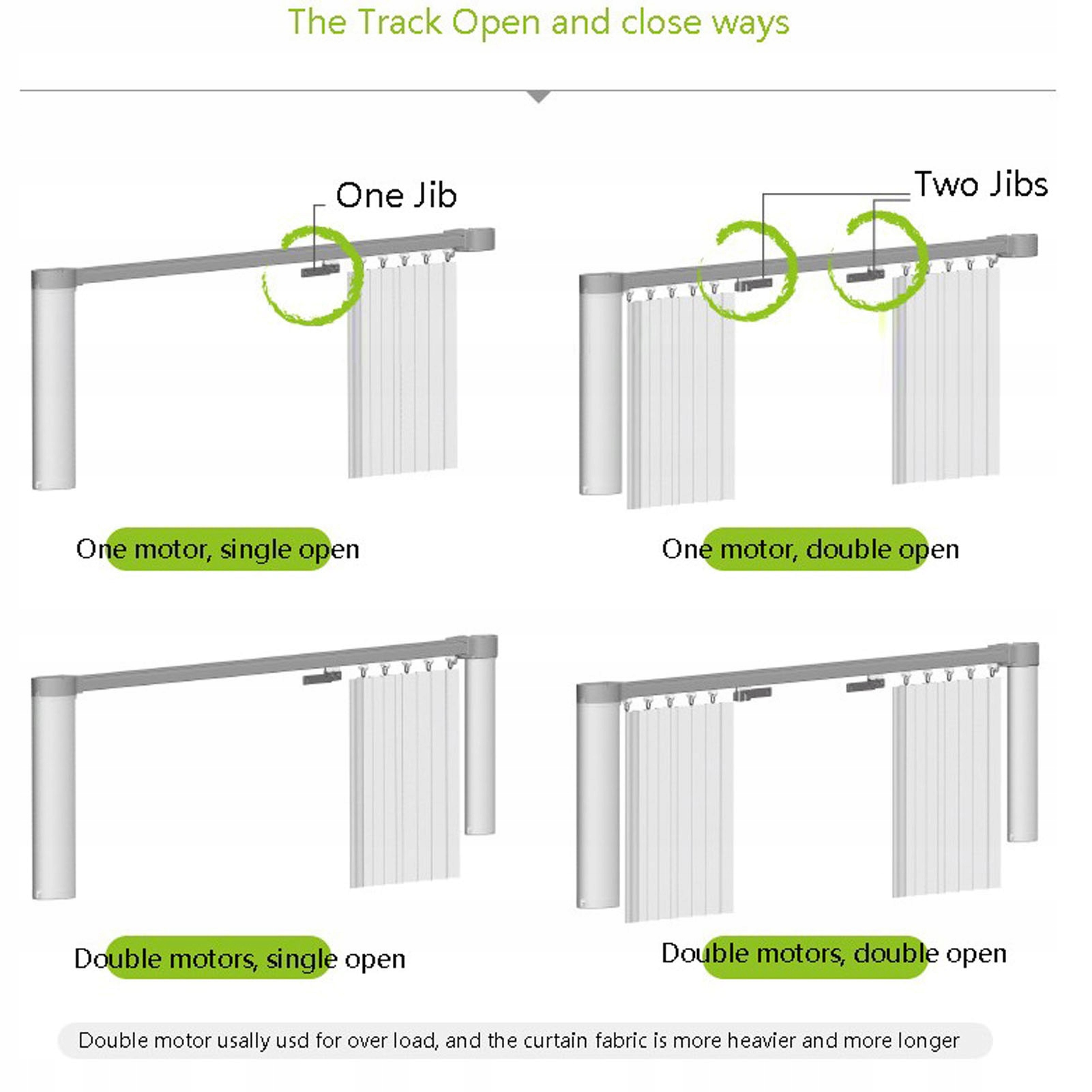 The Track Open and close ways

One Jib

Two Jibs

One motor, single open

One motor, double open

Double motors, single open

Double motors, double open

Double motor usally usd for over load, and the curtain fabric is more heavier and more longer