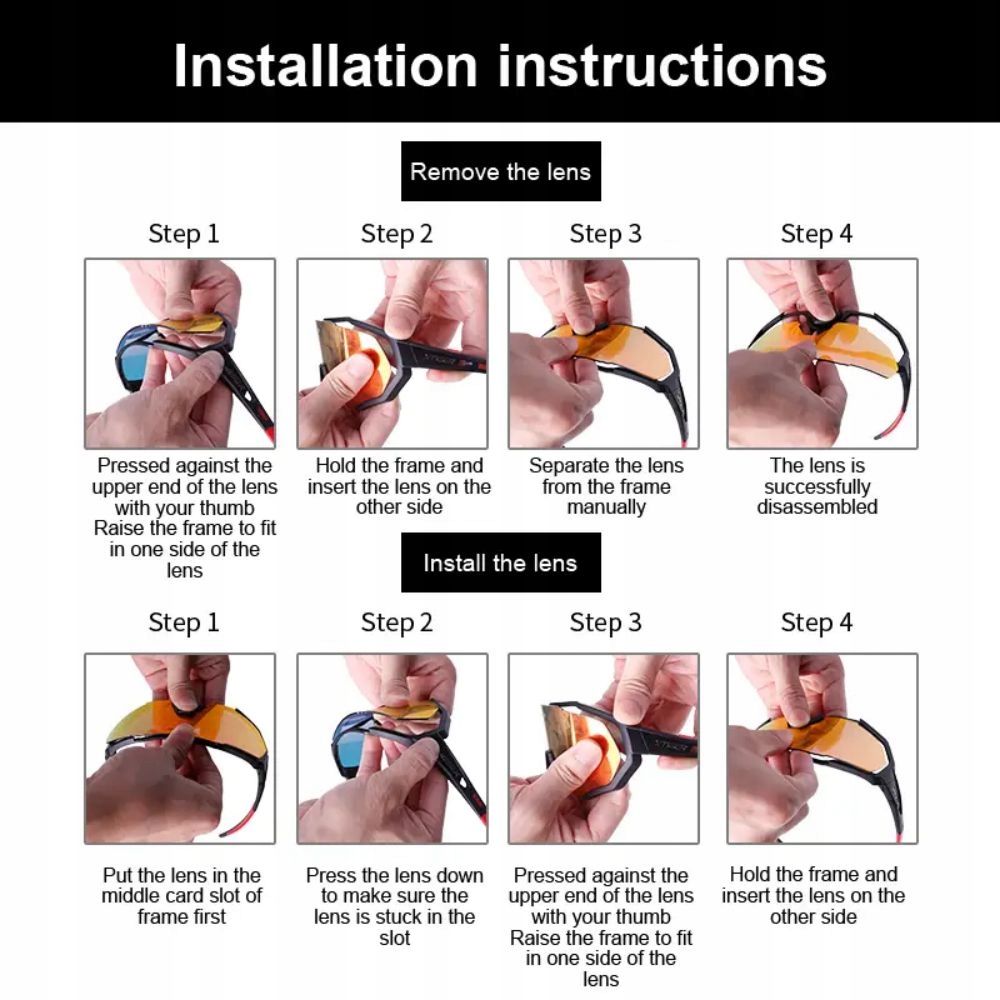 Installation instructions

Remove the lens

Step 1

Pressed against the upper end of the lens with your thumb Raise the frame to fit in one side of the lens

Step 2

Hold the frame and insert the lens on the other side

Step 3

Separate the lens from the frame manually

Step 4

The lens is successfully disassembled

Install the lens

Step 1

Put the lens in the middle card slot of frame first

Step 2

Press the lens down to make sure the lens is stuck in the slot

Step 3

Pressed against the upper end of the lens with your thumb Raise the frame to fit in one side of the lens

Step 4

Hold the frame and insert the lens on the other side