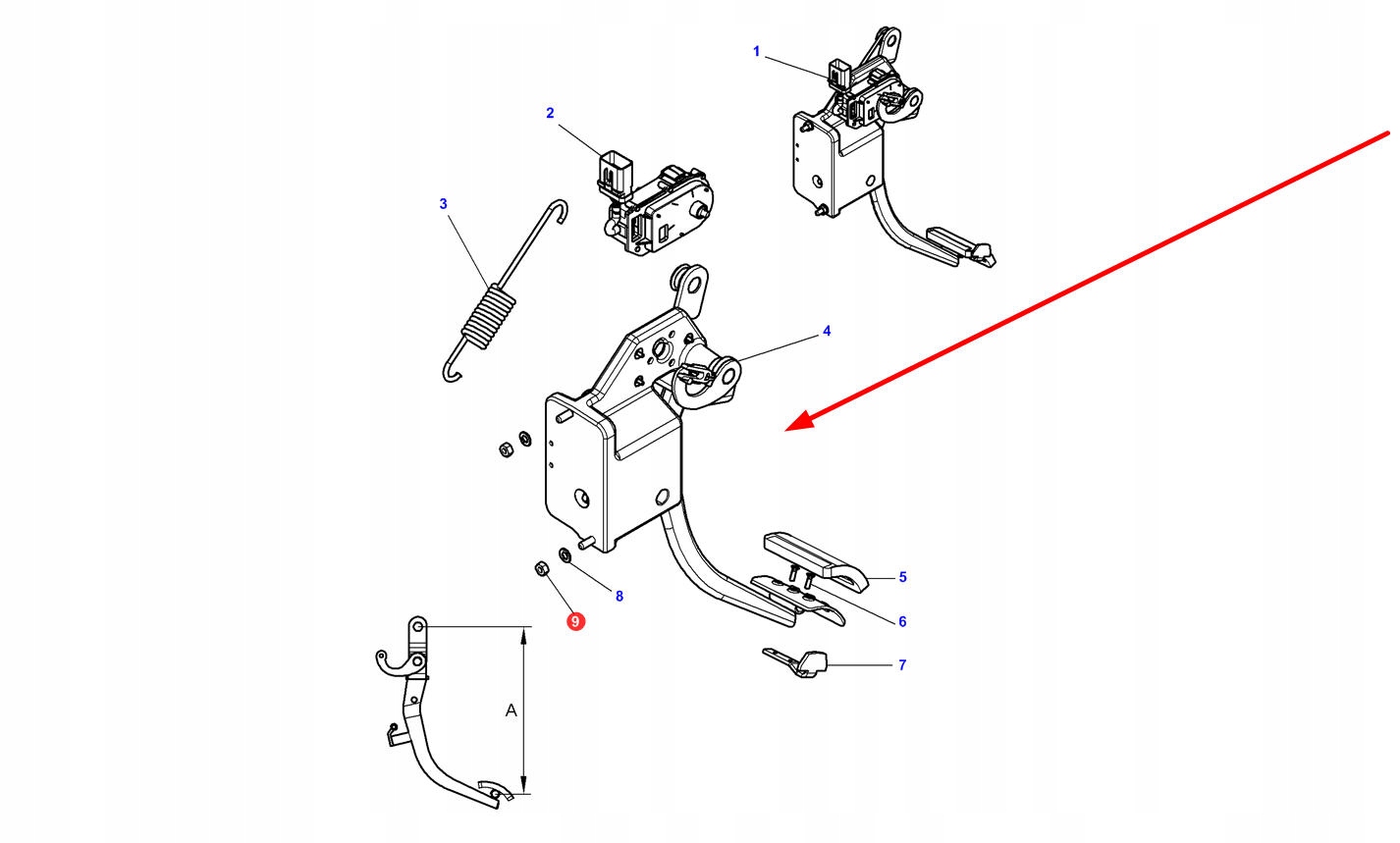 1
2
3
4
5
6
7
8
9
A