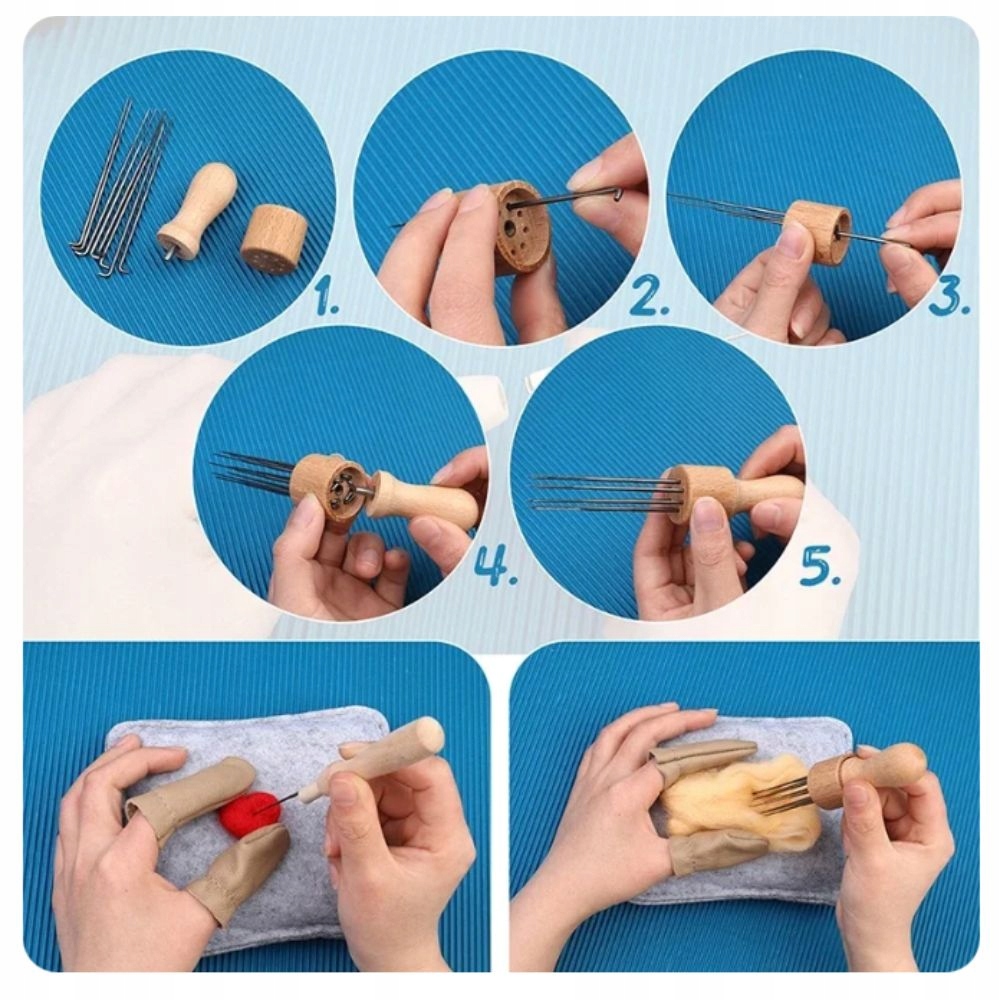 1.
2.
3.
4.
5.