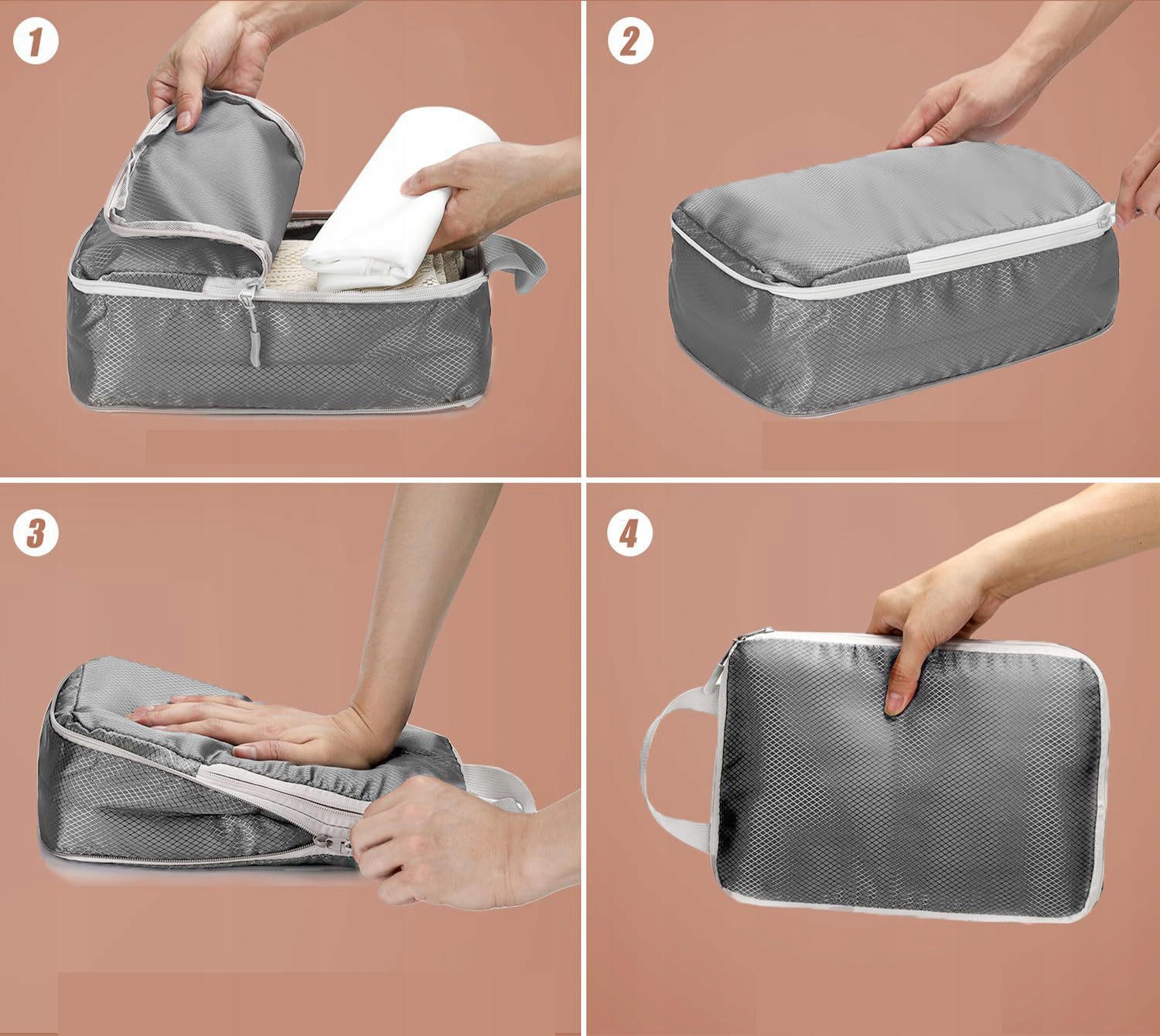 1

2

3

4