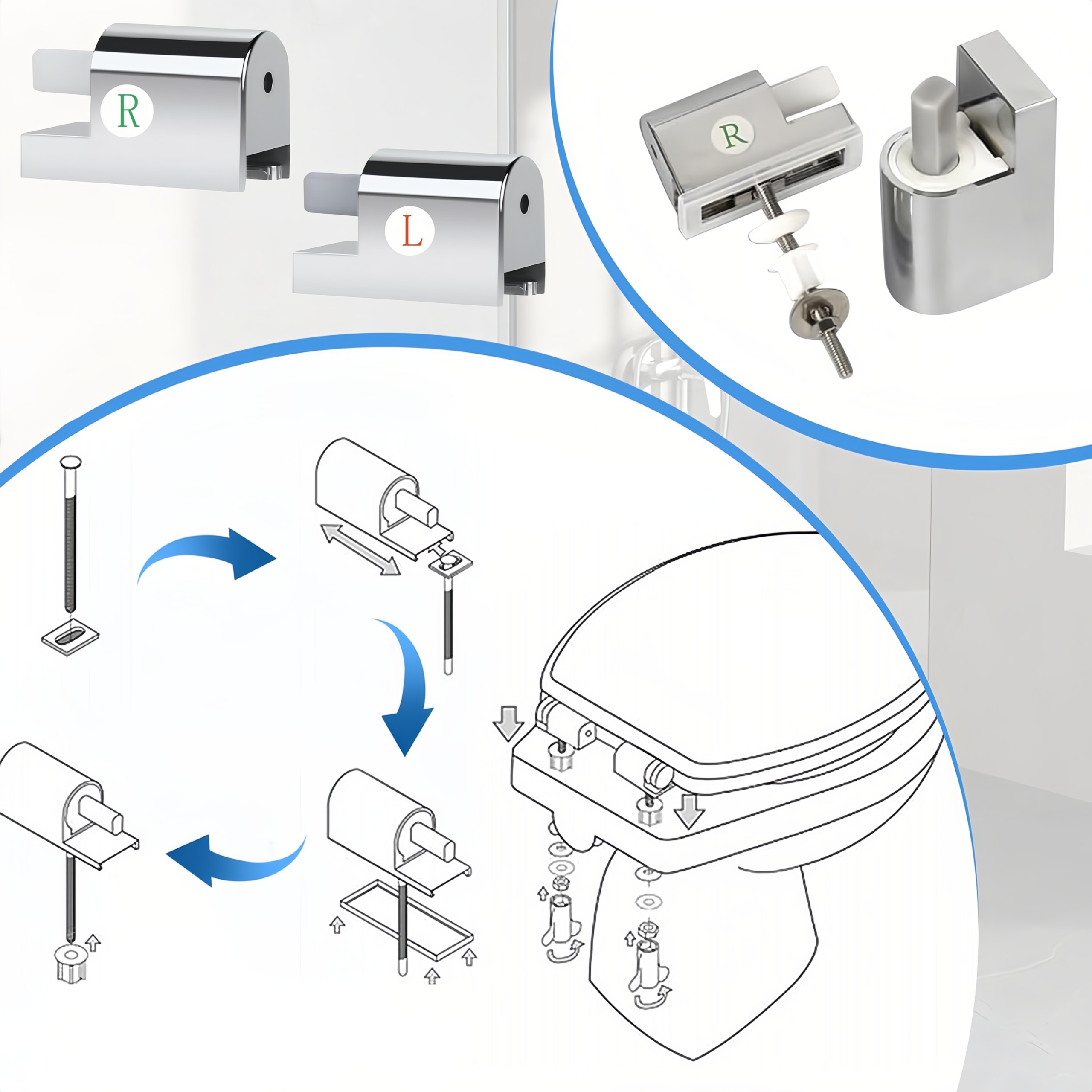 R
L
R