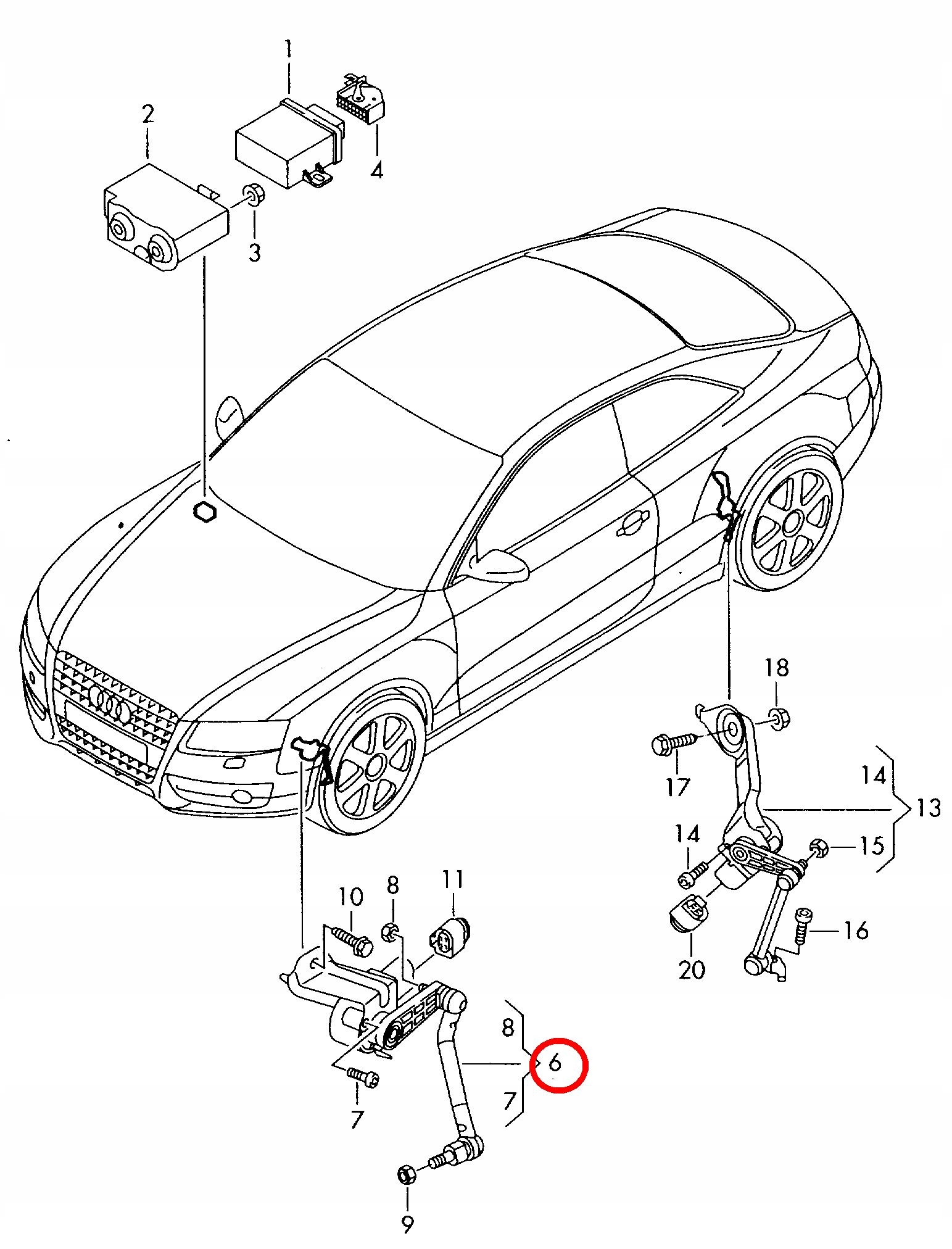 1
2
4
3
18
17
14
13
14
15
16
20
10
8
11
8
6
7
7
9