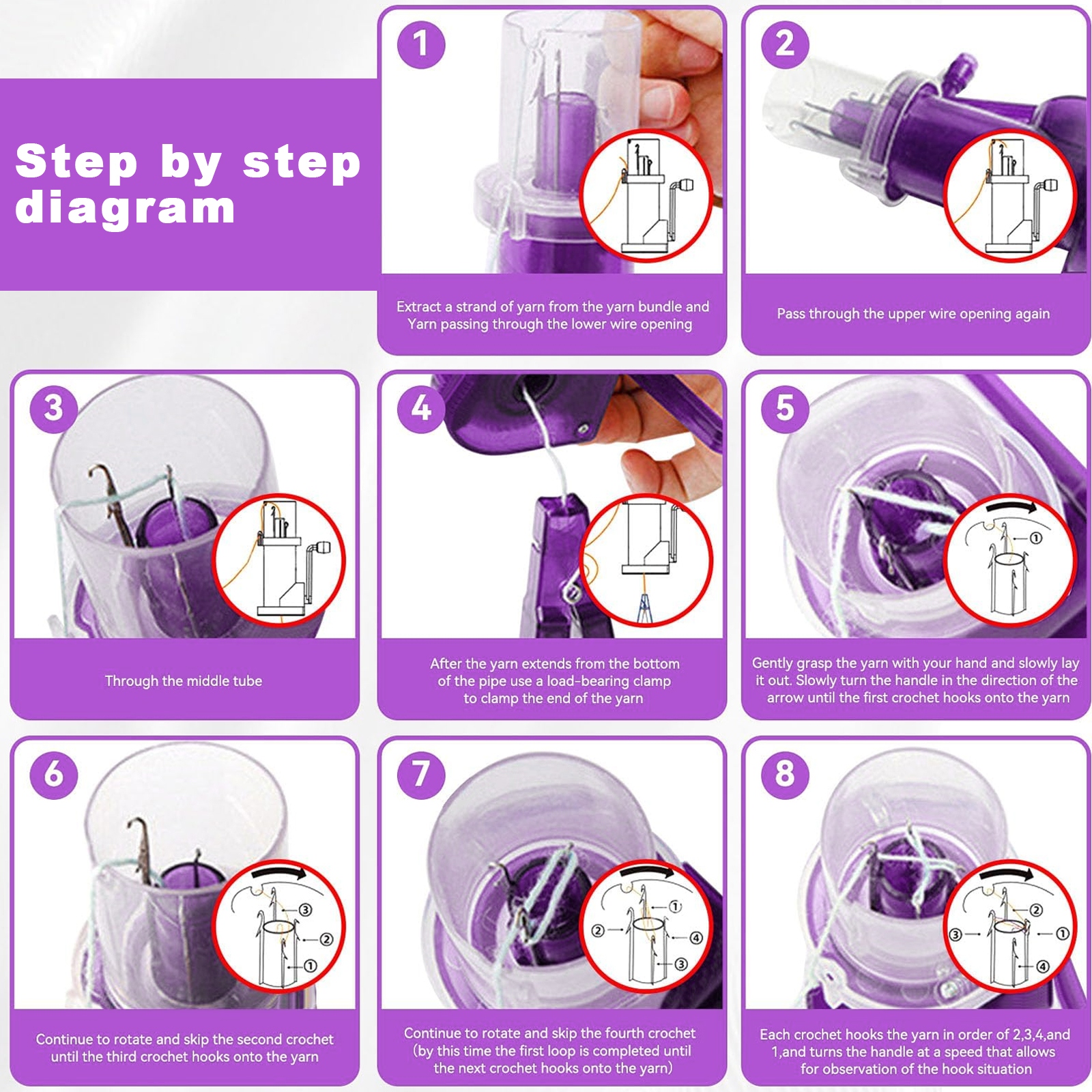 Step by step diagram

1

Extract a strand of yarn from the yarn bundle and Yarn passing through the lower wire opening

2

Pass through the upper wire opening again

3

Through the middle tube

4

After the yarn extends from the bottom of the pipe use a load-bearing clamp to clamp the end of the yarn

5

①

Gently grasp the yarn with your hand and slowly lay it out. Slowly turn the handle in the direction of the arrow until the first crochet hooks onto the yarn

6

③
②
①

Continue to rotate and skip the second crochet until the third crochet hooks onto the yarn

7

①
②
④
③

Continue to rotate and skip the fourth crochet (by this time the first loop is completed until the next crochet hooks onto the yarn)

8

②
③
①
④

Each crochet hooks the yarn in order of 2,3,4,and 1,and turns the handle at a speed that allows for observation of the hook situation