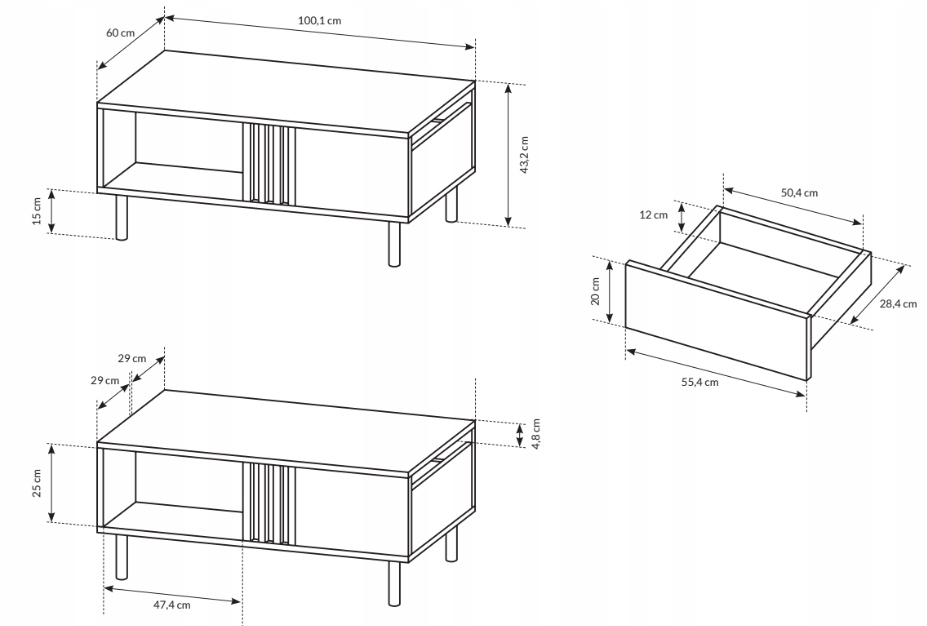 60 cm
100,1 cm
43,2 cm
15 cm
50,4 cm
12 cm
20 cm
28,4 cm
55,4 cm
29 cm
29 cm
4,8 cm
25 cm
47,4 cm