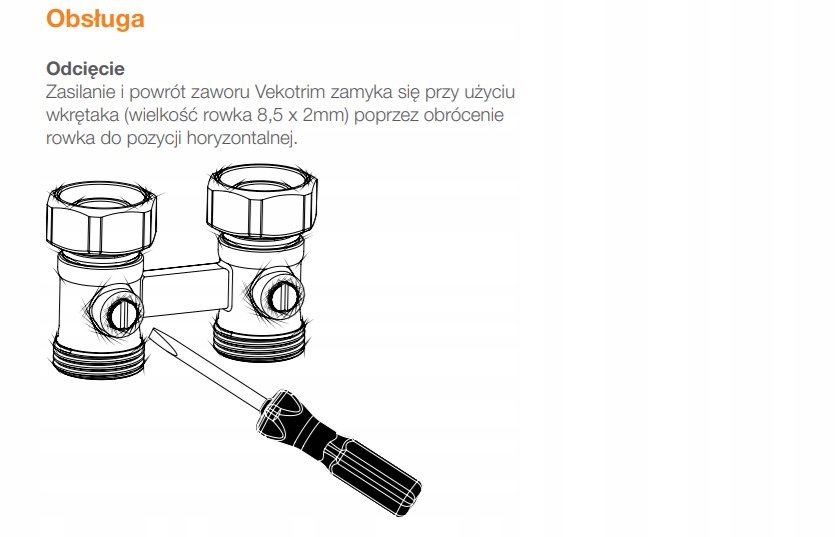 Obsługa

Odcięcie
Zasilanie i powrót zaworu Vekotrim zamyka się przy użyciu wkrętaka (wielkość rowka 8,5 x 2mm) poprzez obrócenie rowka do pozycji horyzontalnej.