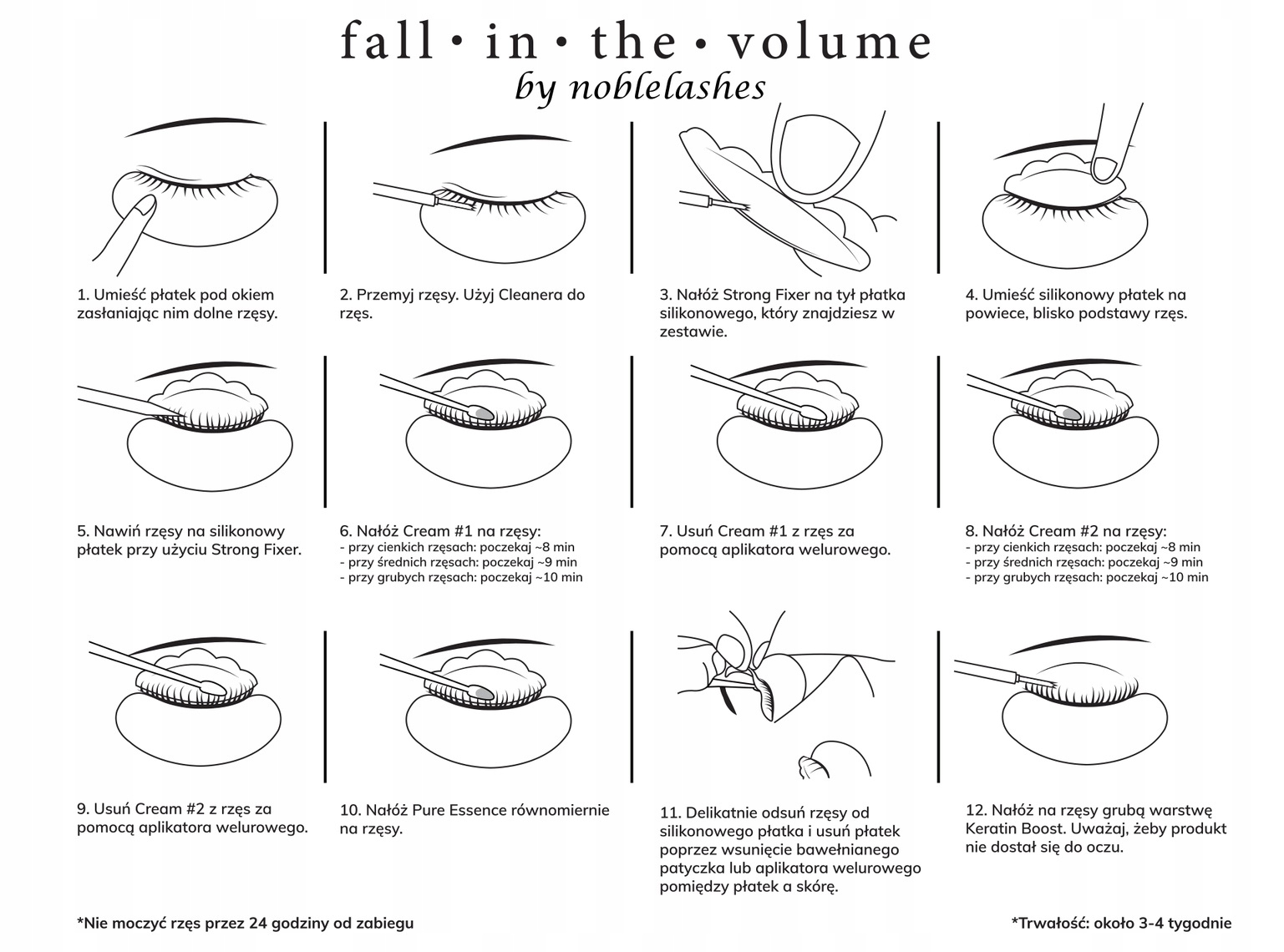 fall • in • the • volume
by noblelashes

1. Umieść płatek pod okiem zasłaniając nim dolne rzęsy.

2. Przemyj rzęsy. Użyj Cleanera do rzęs.

3. Nałóż Strong Fixer na tył płatka silikonowego, który znajdziesz w zestawie.

4. Umieść silikonowy płatek na powiece, blisko podstawy rzęs.

5. Nawiń rzęsy na silikonowy płatek przy użyciu Strong Fixer.

6. Nałóż Cream #1 na rzęsy:
- przy cienkich rzęsach: poczekaj ~8 min
- przy średnich rzęsach: poczekaj ~9 min
- przy grubych rzęsach: poczekaj ~10 min

7. Usuń Cream #1 z rzęs za pomocą aplikatora welurowego.

8. Nałóż Cream #2 na rzęsy:
- przy cienkich rzęsach: poczekaj ~8 min
- przy średnich rzęsach: poczekaj ~9 min
- przy grubych rzęsach: poczekaj ~10 min

9. Usuń Cream #2 z rzęs za pomocą aplikatora welurowego.

10. Nałóż Pure Essence równomiernie na rzęsy.

11. Delikatnie odsuń rzęsy od silikonowego płatka i usuń płatek poprzez wsunięcie bawełnianego patyczka lub aplikatora welurowego pomiędzy płatek a skórę.

12. Nałóż na rzęsy grubą warstwę Keratin Boost. Uważaj, żeby produkt nie dostał się do oczu.

*Nie moczyć rzęs przez 24 godziny od zabiegu

*Trwałość: około 3-4 tygodnie