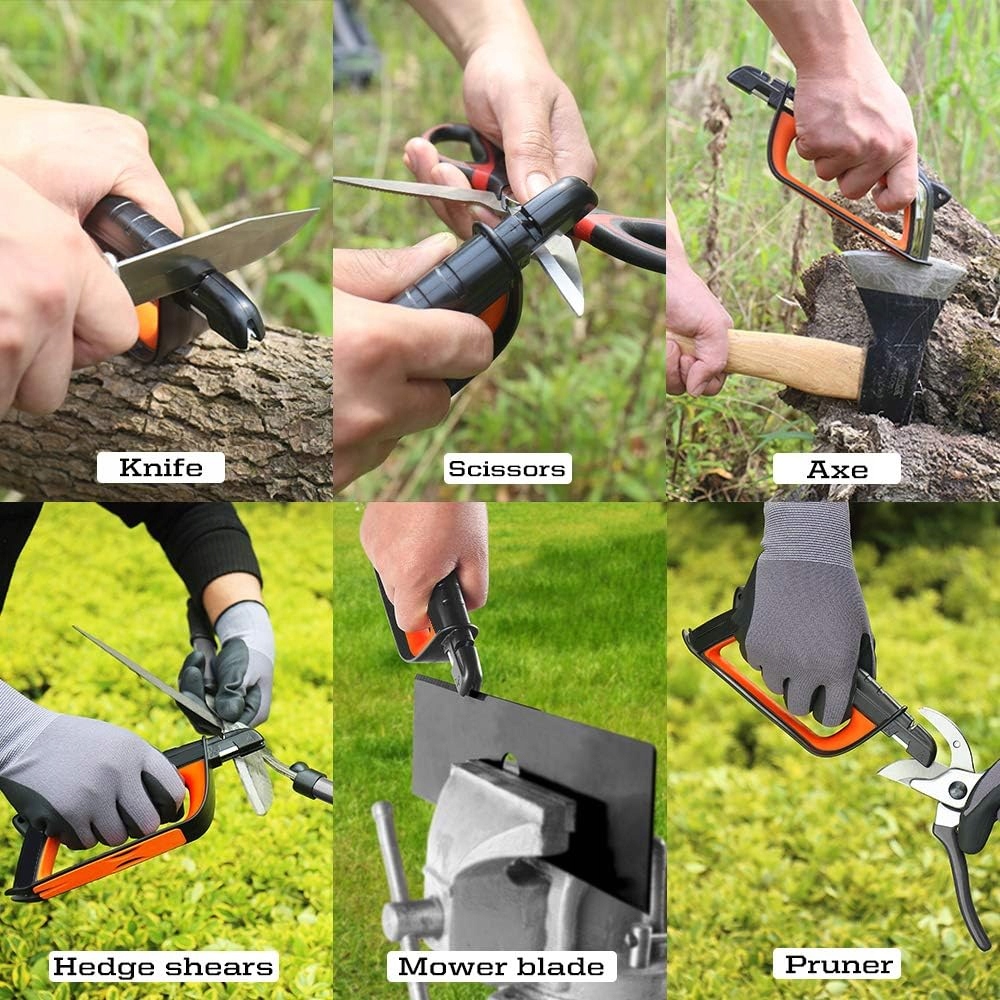 Knife

Scissors

Axe

Hedge shears

Mower blade

Pruner