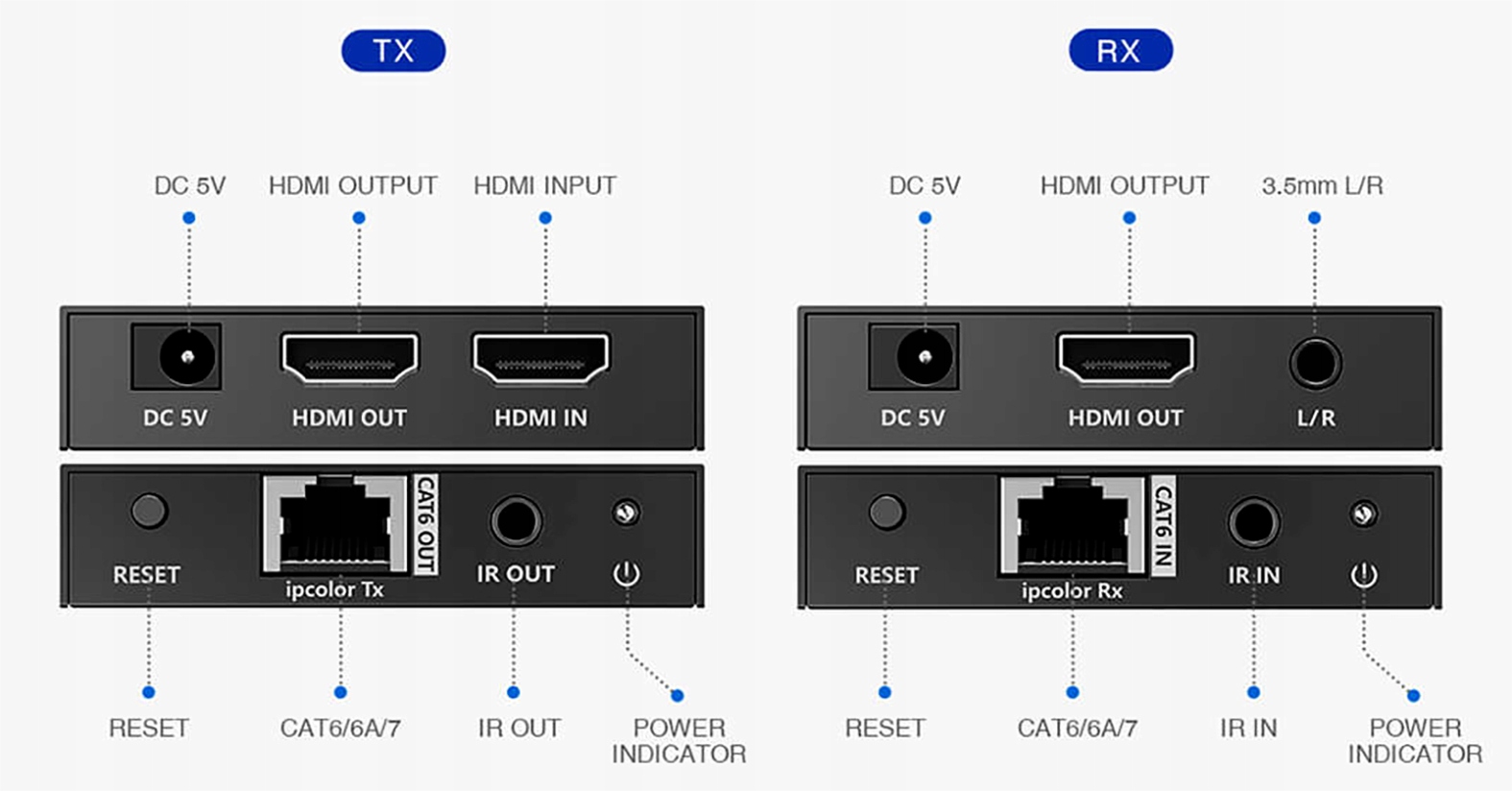 TX

DC 5V HDMI OUTPUT HDMI INPUT

DC 5V HDMI OUT HDMI IN

RESET CAT6 OUT ipcolor Tx IR OUT

RESET CAT6/6A/7 IR OUT POWER INDICATOR

RX

DC 5V HDMI OUTPUT 3.5mm L/R

DC 5V HDMI OUT L/R

RESET CAT6 IN ipcolor Rx IR IN

RESET CAT6/6A/7 IR IN POWER INDICATOR