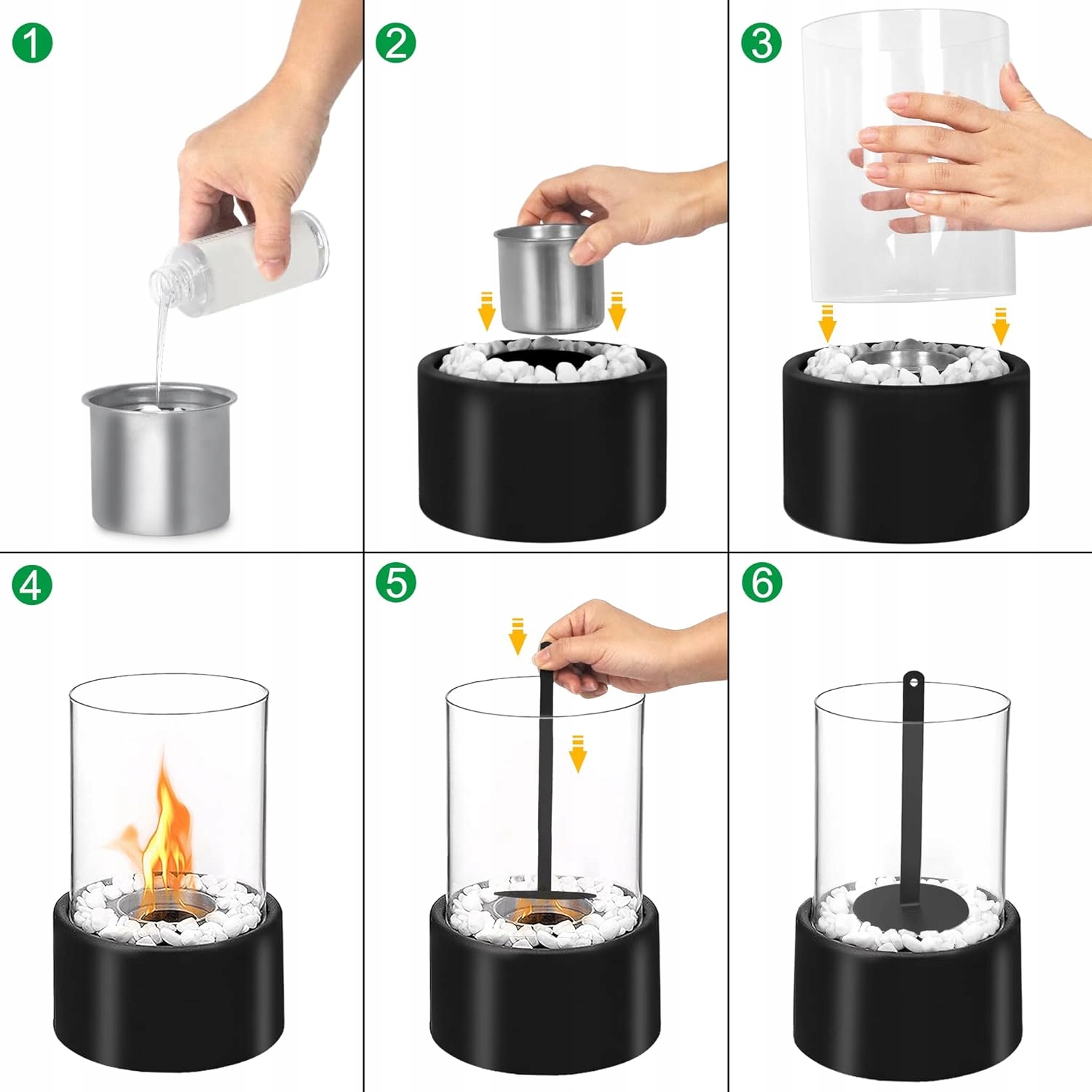 1

2

3

4

5

6