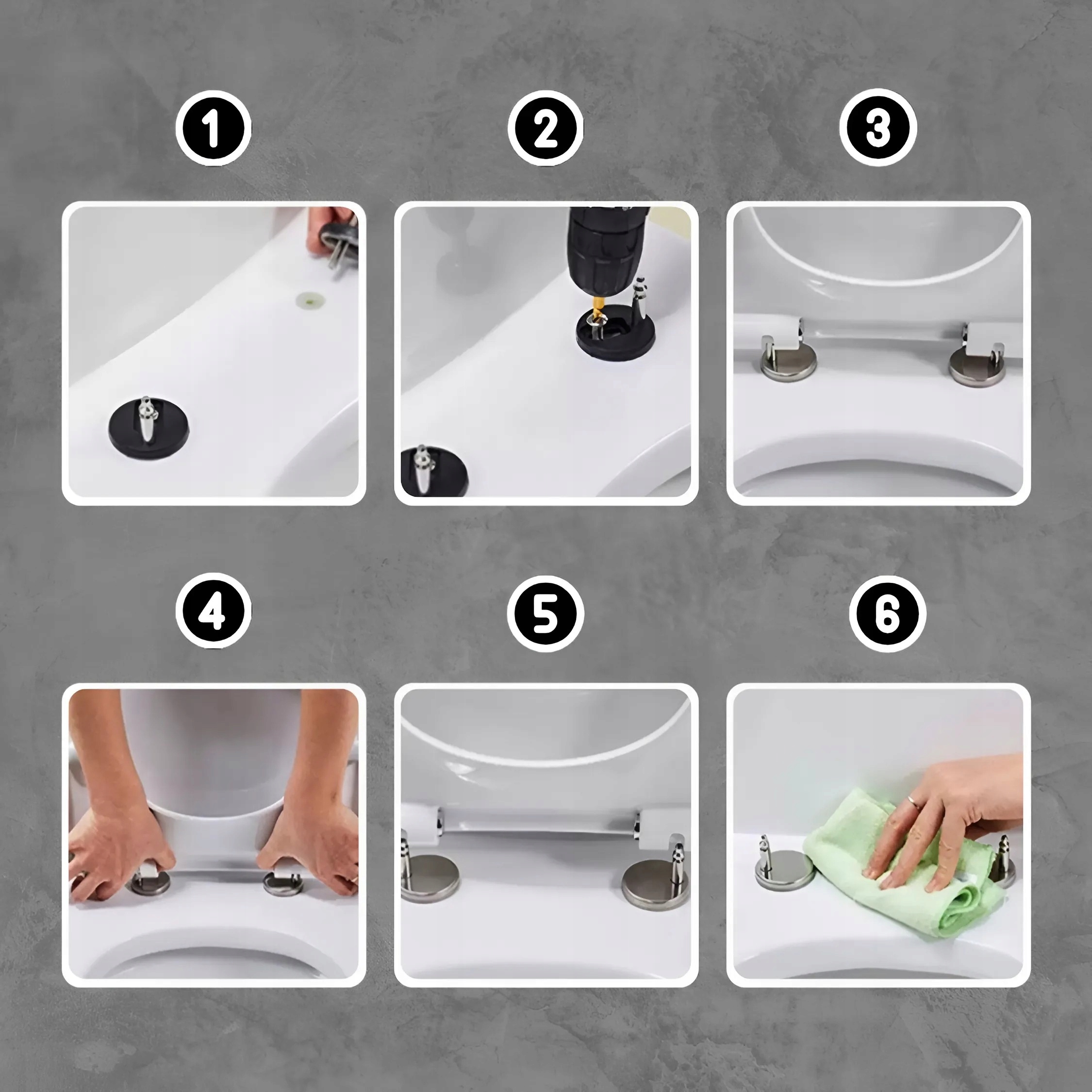 1

2

3

4

5

6