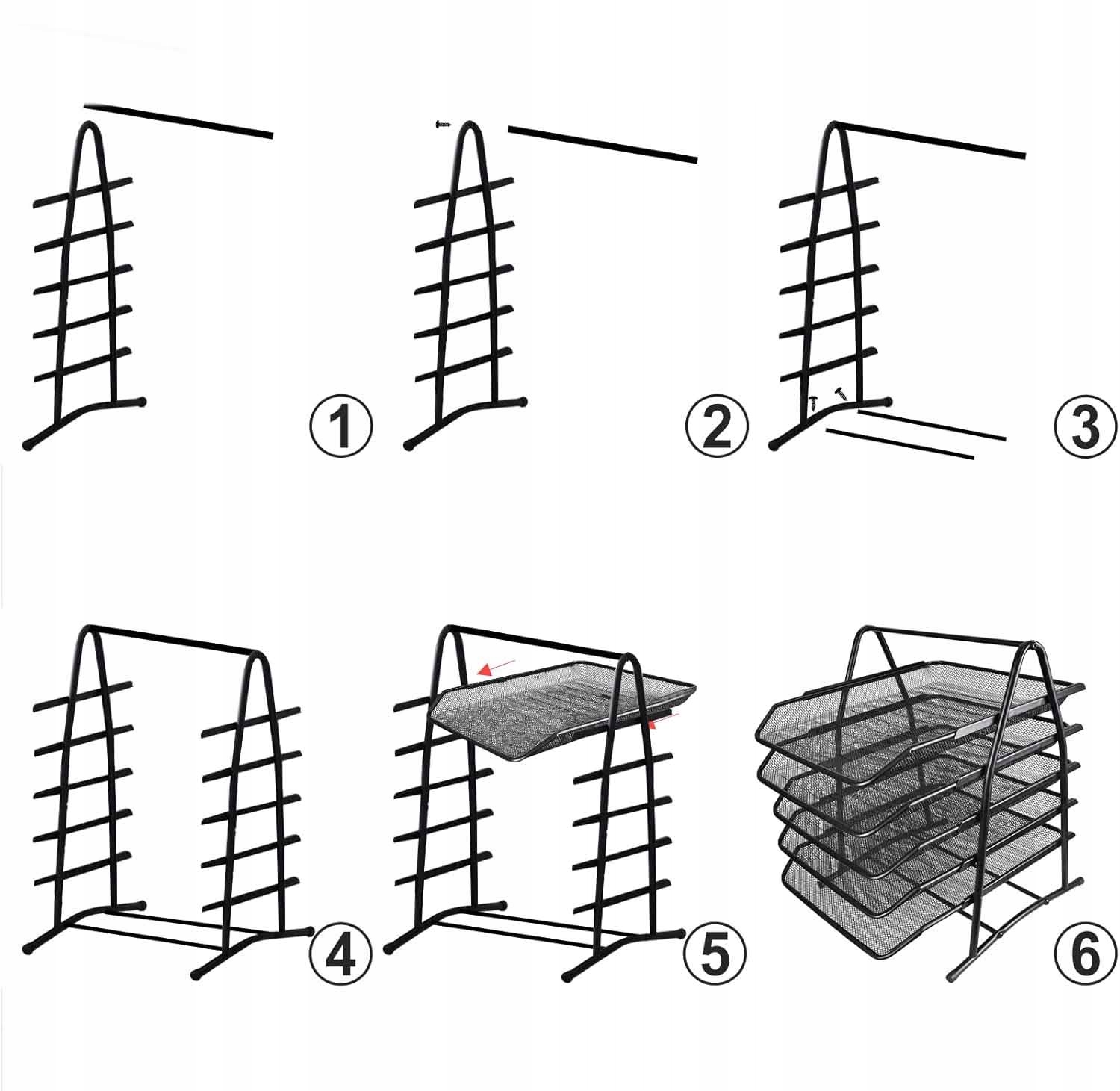 ①

②

③

④

⑤

⑥