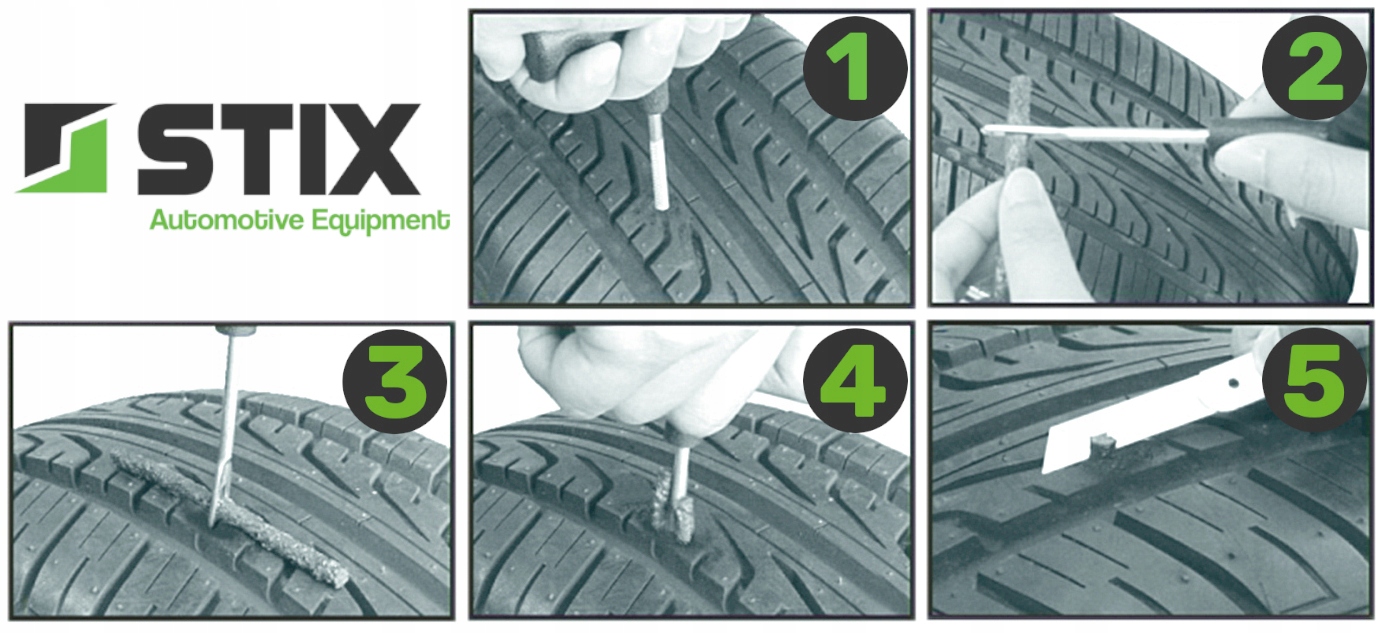 STIX
Automotive Equipment

1

2

3

4

5