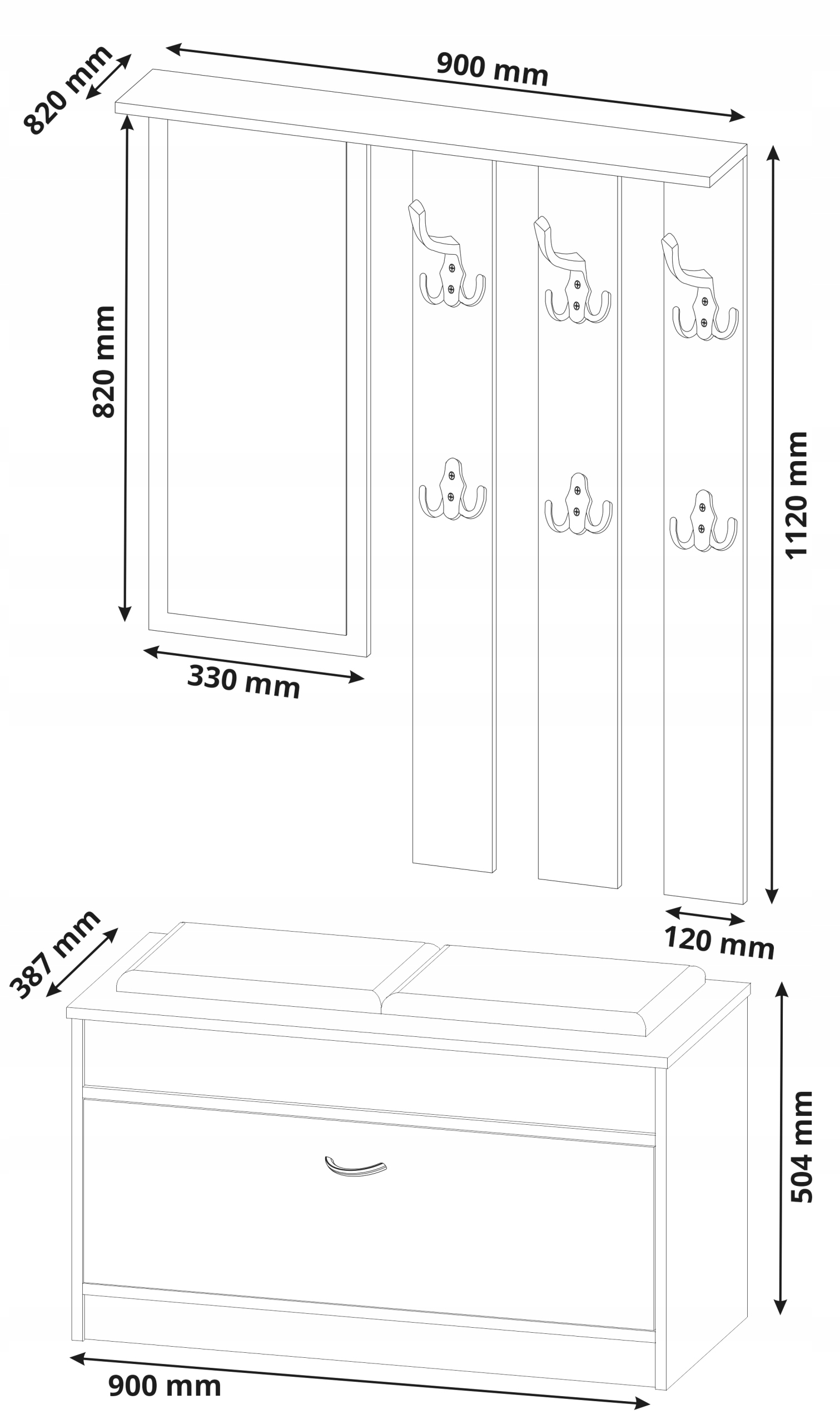 820 mm
900 mm
820 mm
1120 mm
330 mm
120 mm
387 mm
504 mm
900 mm