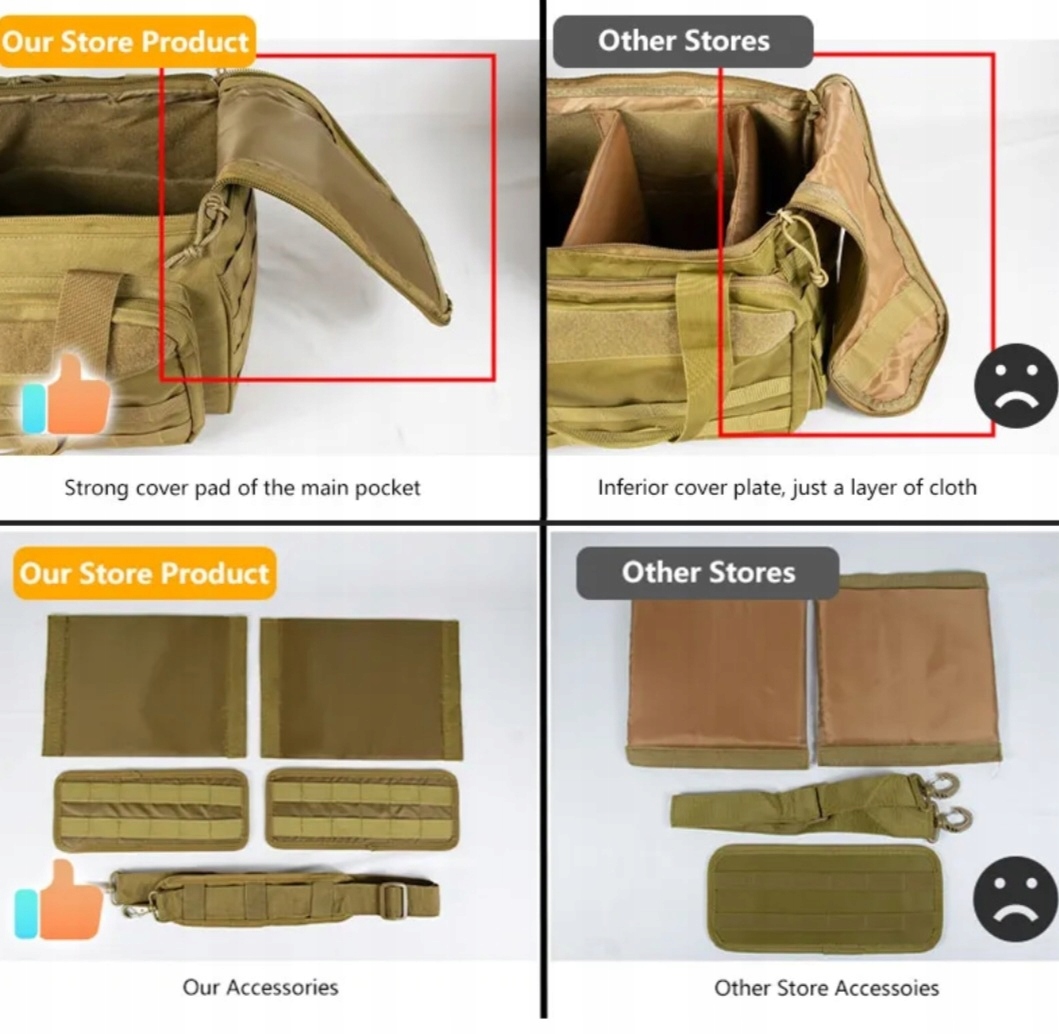 Our Store Product

Strong cover pad of the main pocket

Other Stores

Inferior cover plate, just a layer of cloth

Our Store Product

Our Accessories

Other Stores

Other Store Accessoies