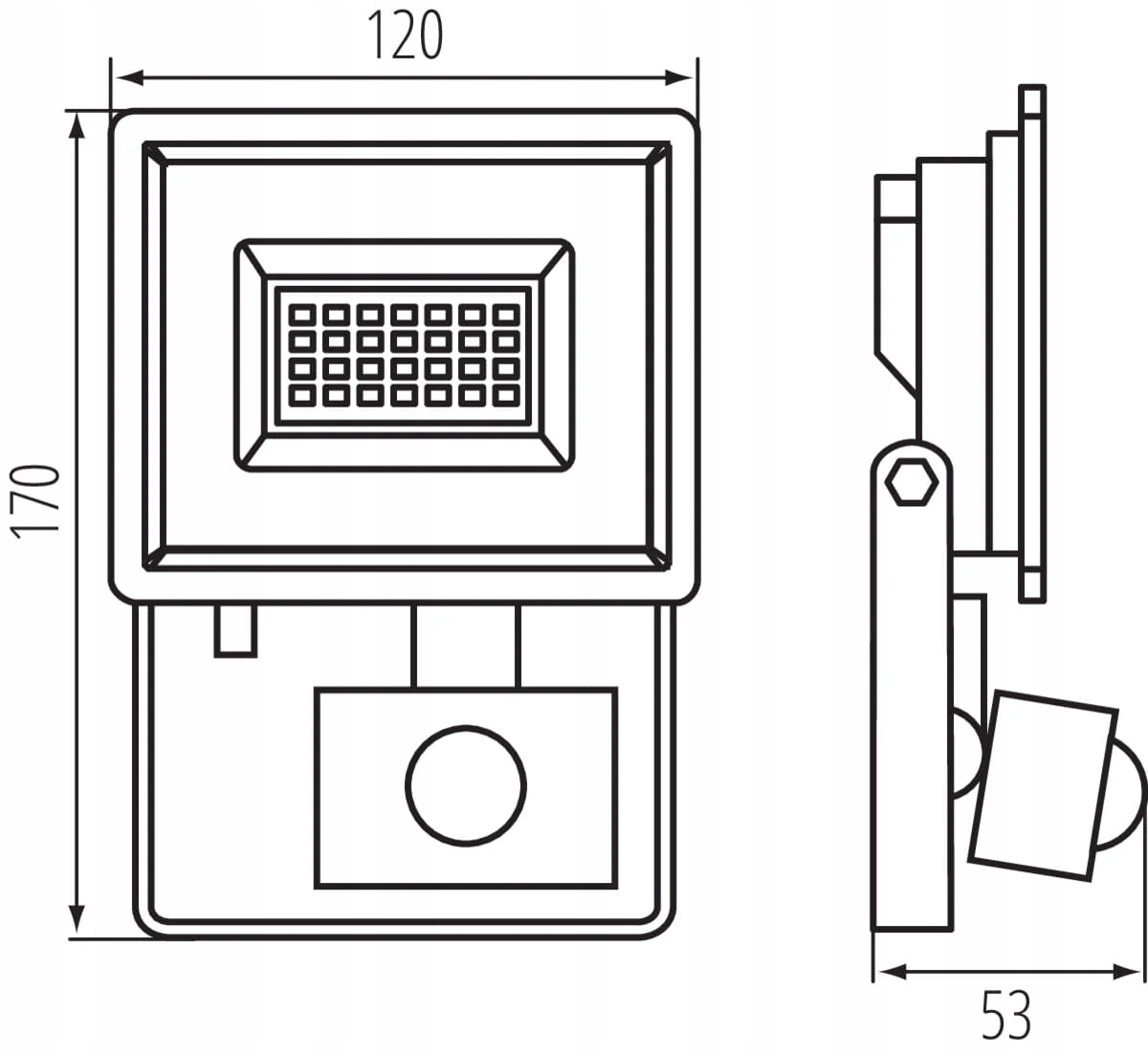 120
170
53