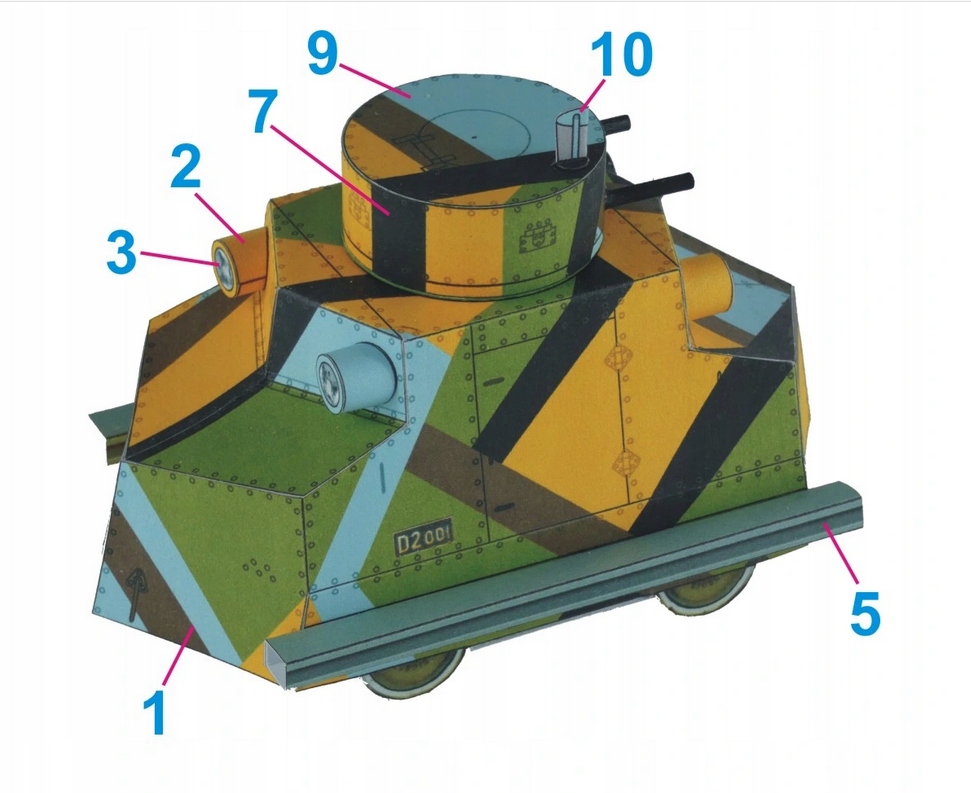 9
10
7
2
3
D2001
5
1