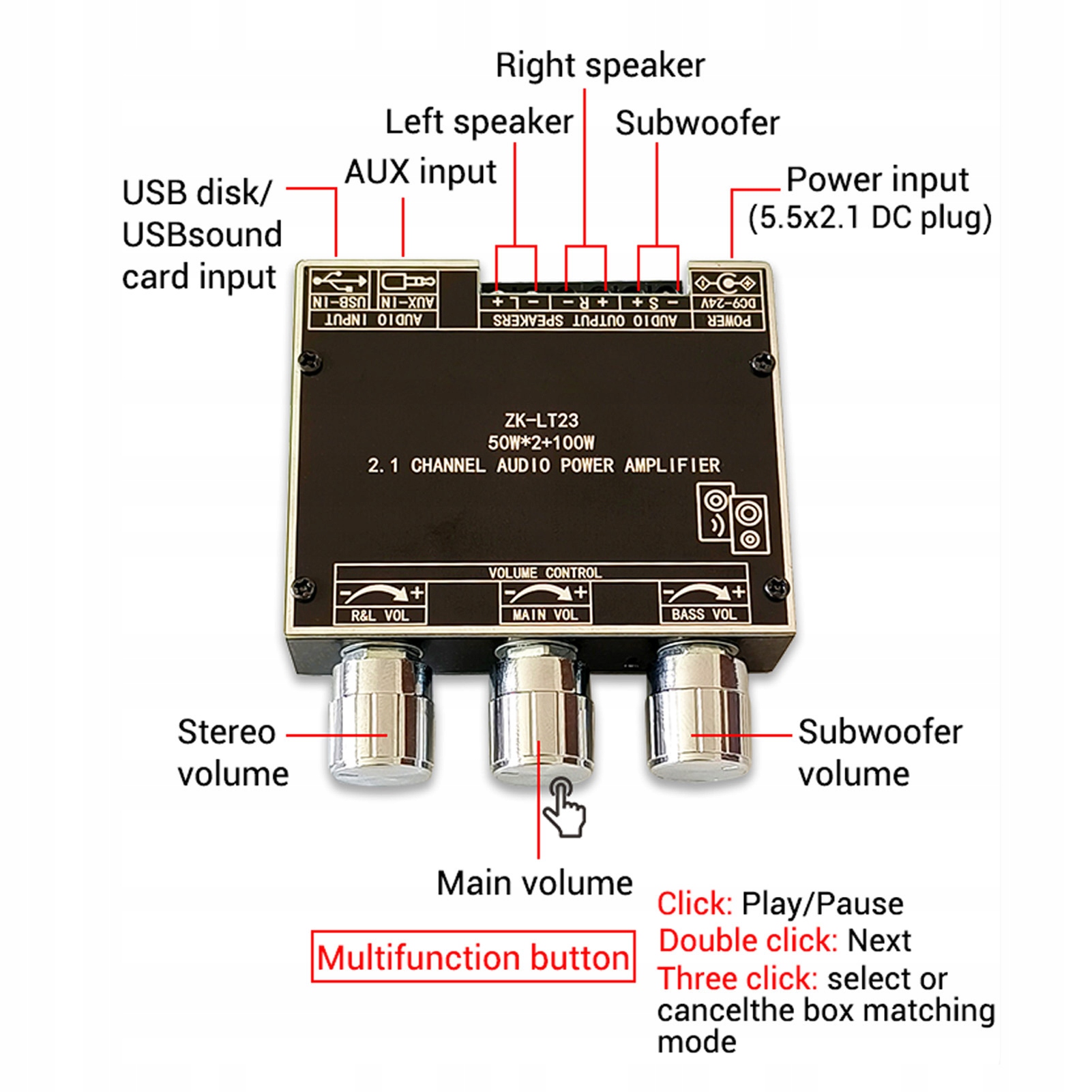 Right speaker

Left speaker

Subwoofer

AUX input

USB disk/ USBsound card input

Power input (5.5x2.1 DC plug)

USB-IN AUX-IN
AUDIO INPUT

+ L − − R + + S −
AUDIO OUTPUT SPEAKERS

DC9-24V
POWER

ZK-LT23
50W*2+100W
2.1 CHANNEL AUDIO POWER AMPLIFIER

VOLUME CONTROL
− + R&L VOL
− + MAIN VOL
− + BASS VOL

Stereo volume

Subwoofer volume

Main volume

Multifunction button

Click: Play/Pause
Double click: Next
Three click: select or cancelthe box matching mode