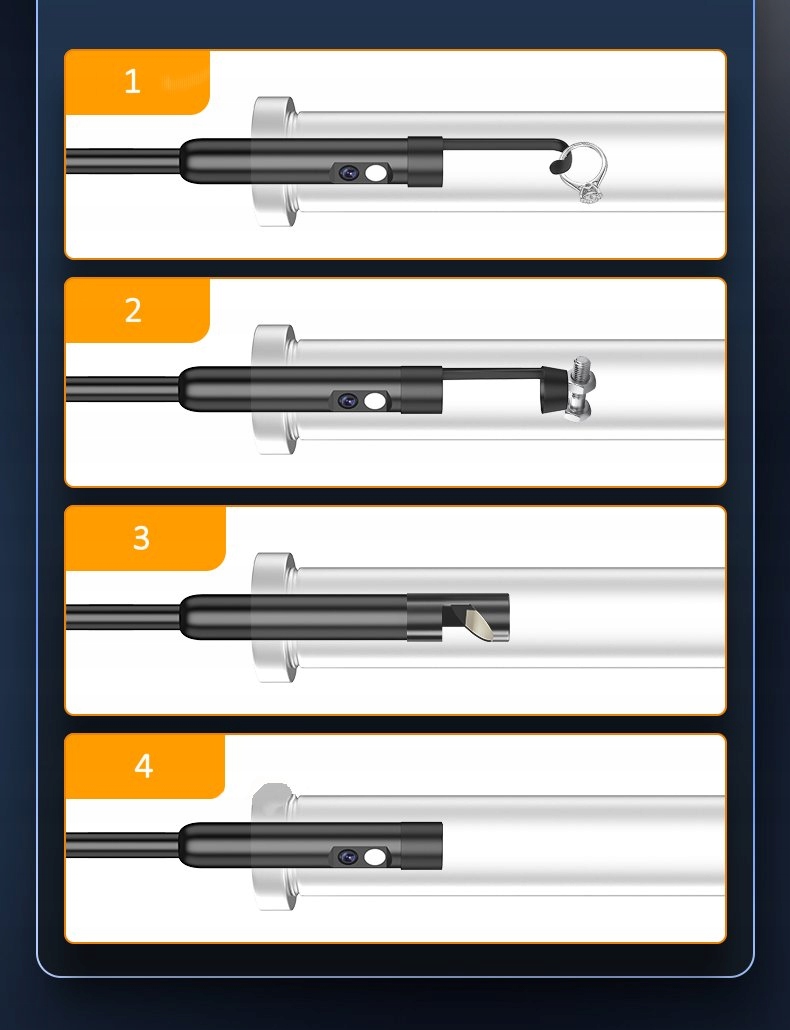 1

2

3

4