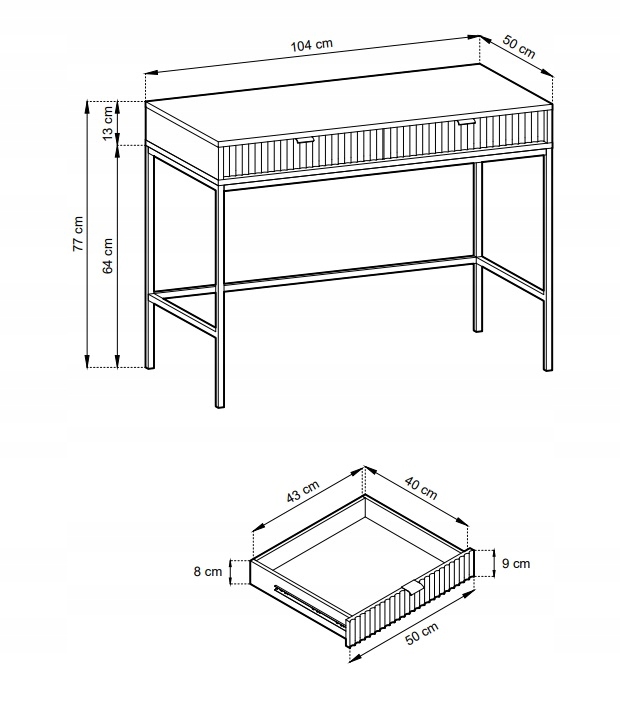 104 cm
50 cm
13 cm
77 cm
64 cm

43 cm
40 cm
8 cm
9 cm
50 cm